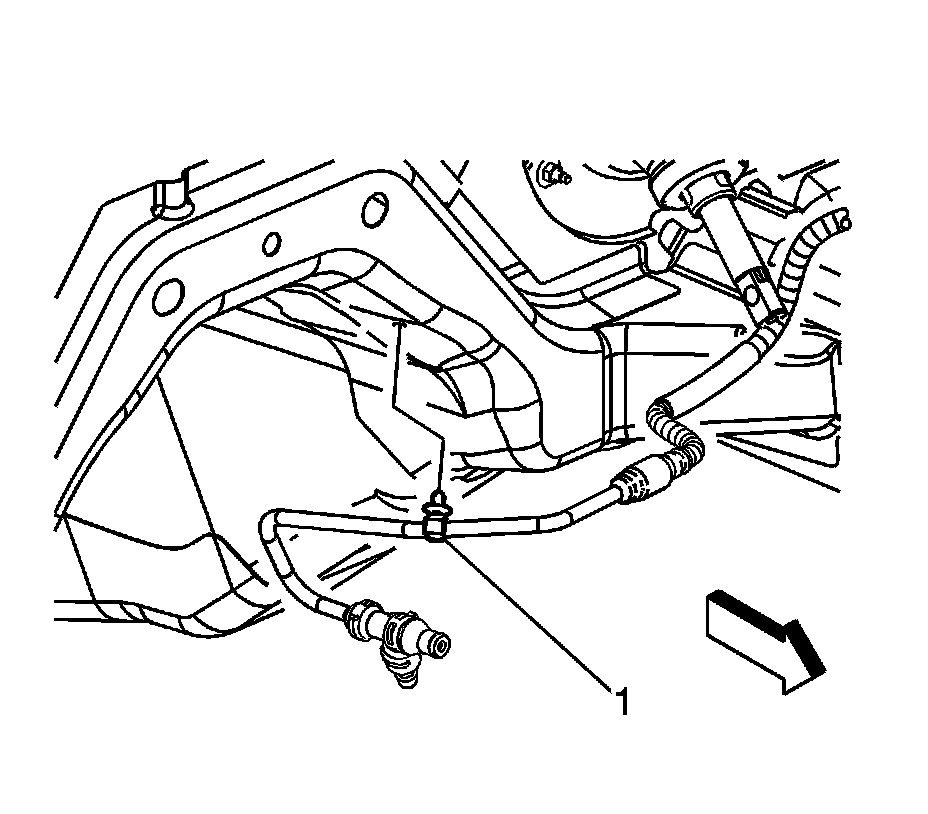 1