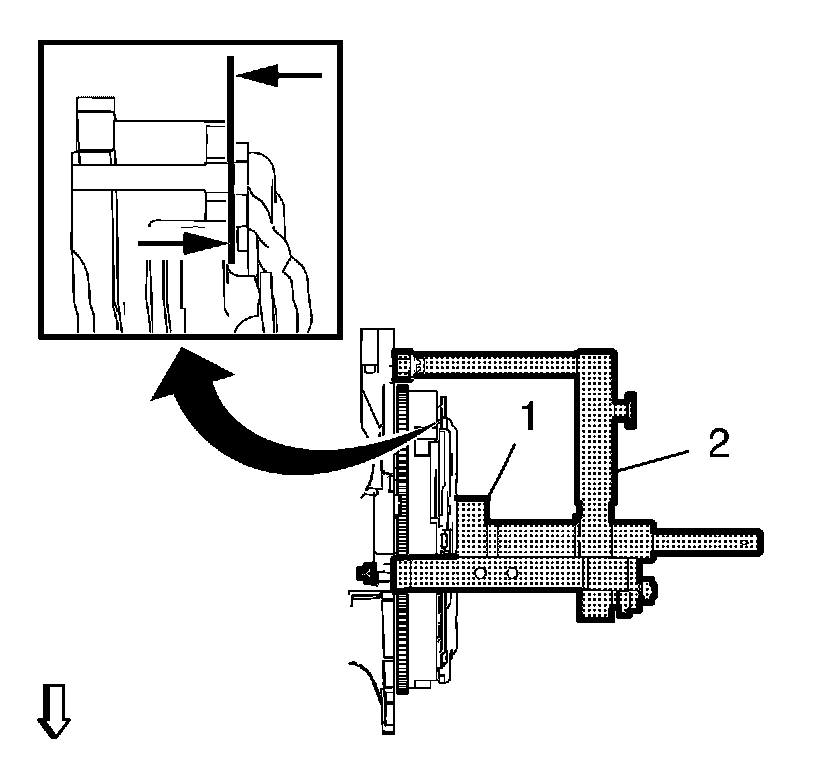 1
2