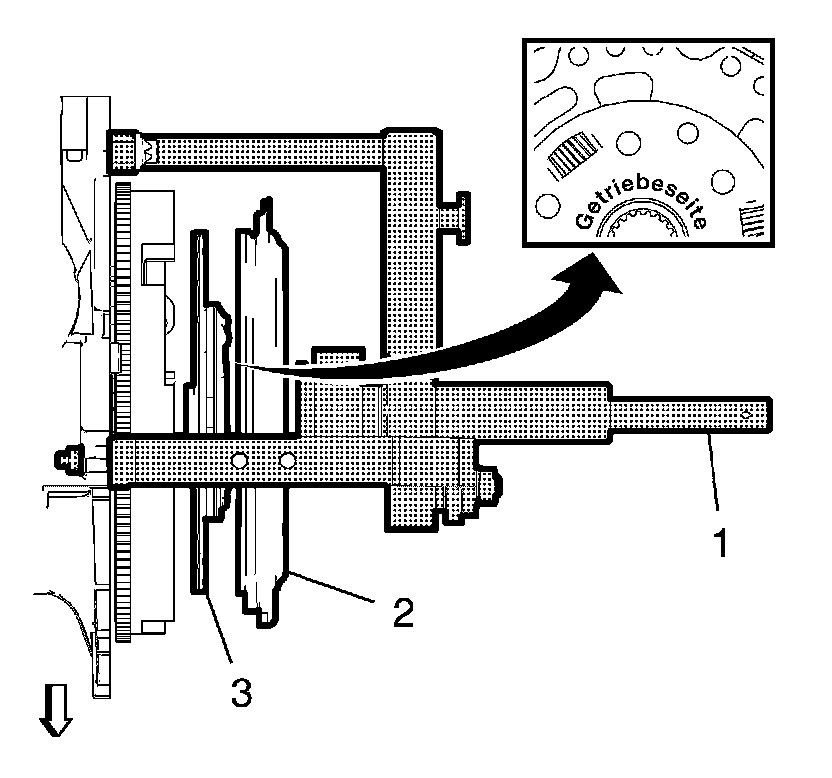 Getriebeseite

1

2

3