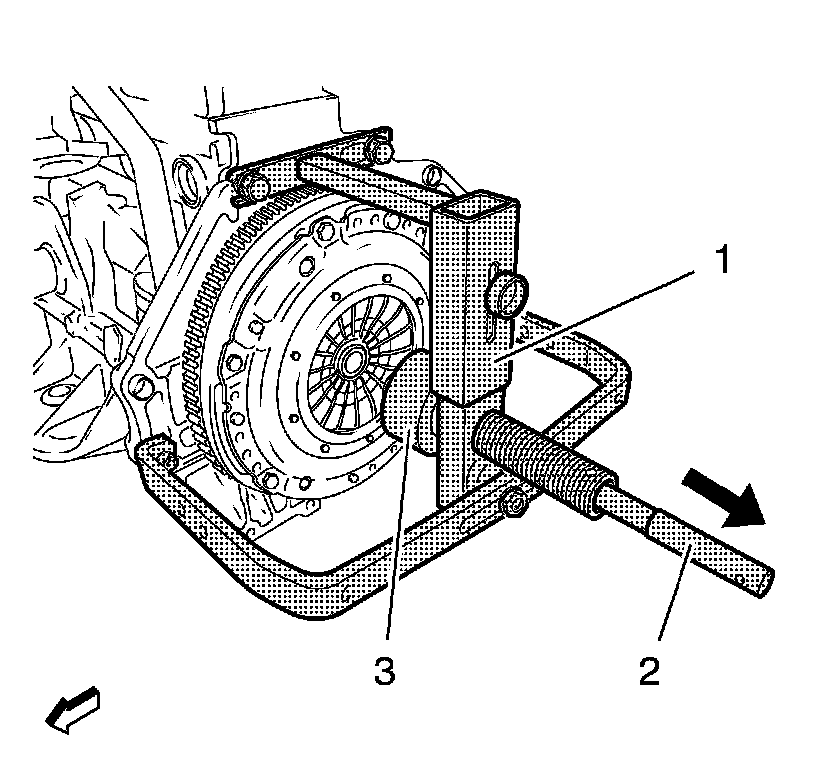 1

3

2