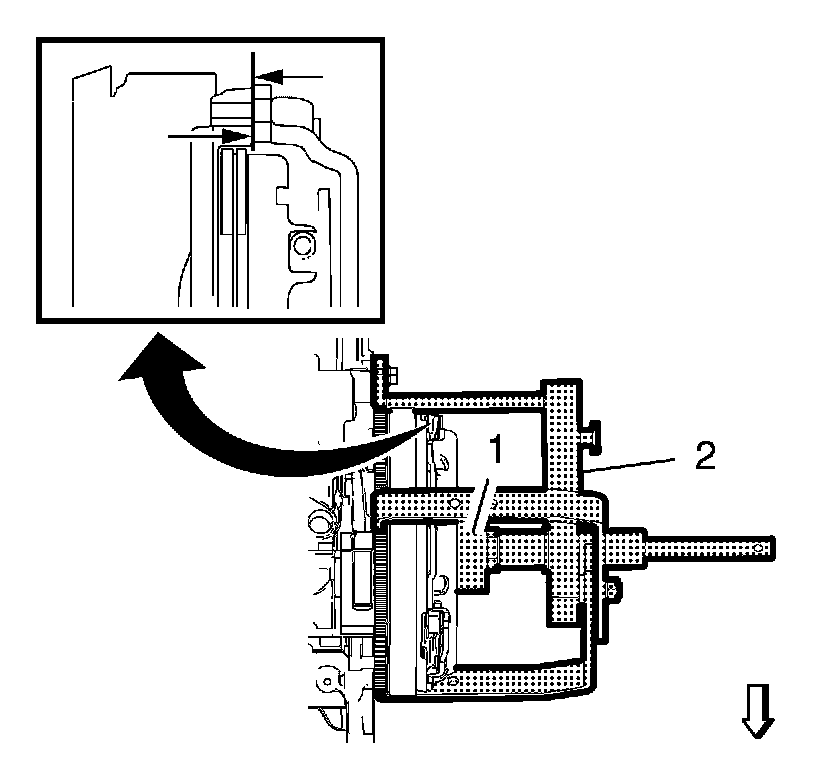 1
2