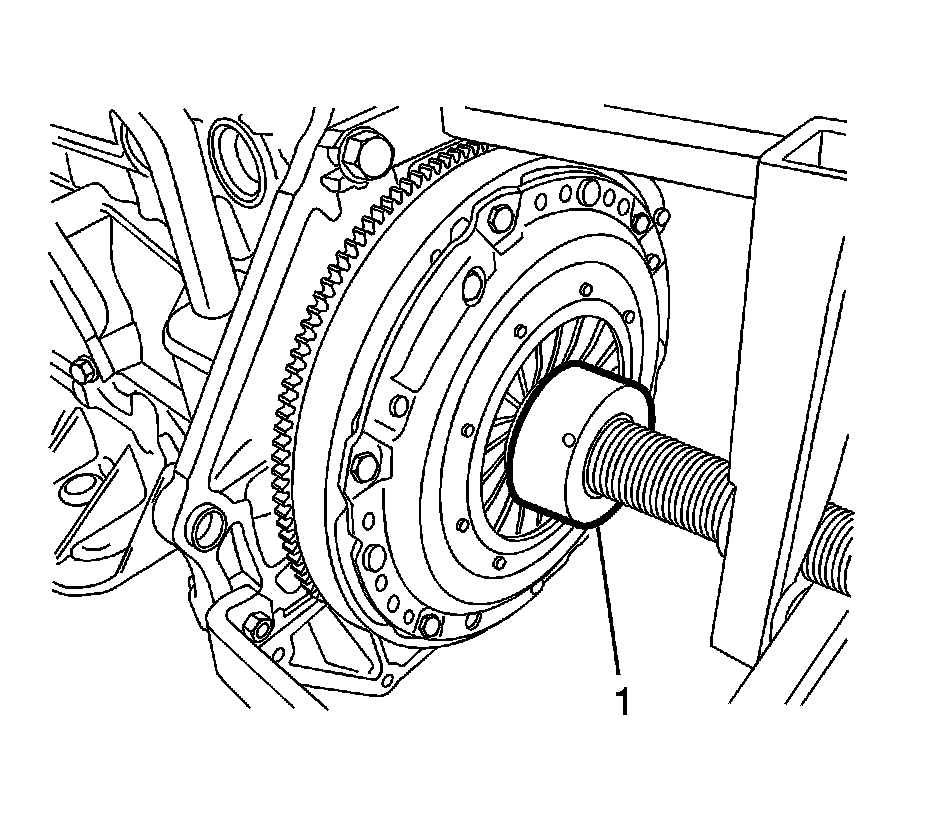 1