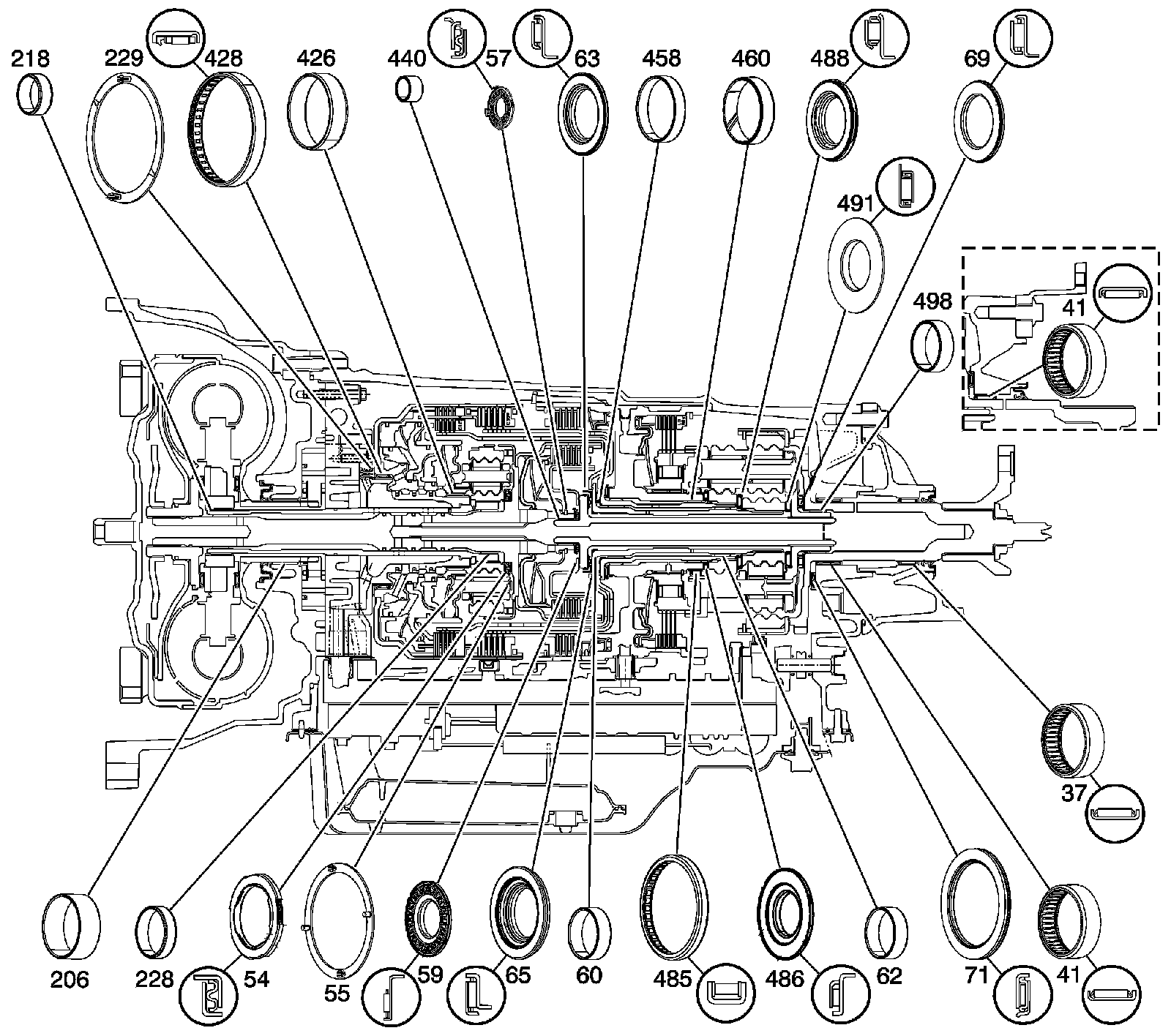 218
229
428
426
440
57
63
458
460
488
69
491
498
41
37
206
228
54
55
59
65
60
485
486
62
71
41