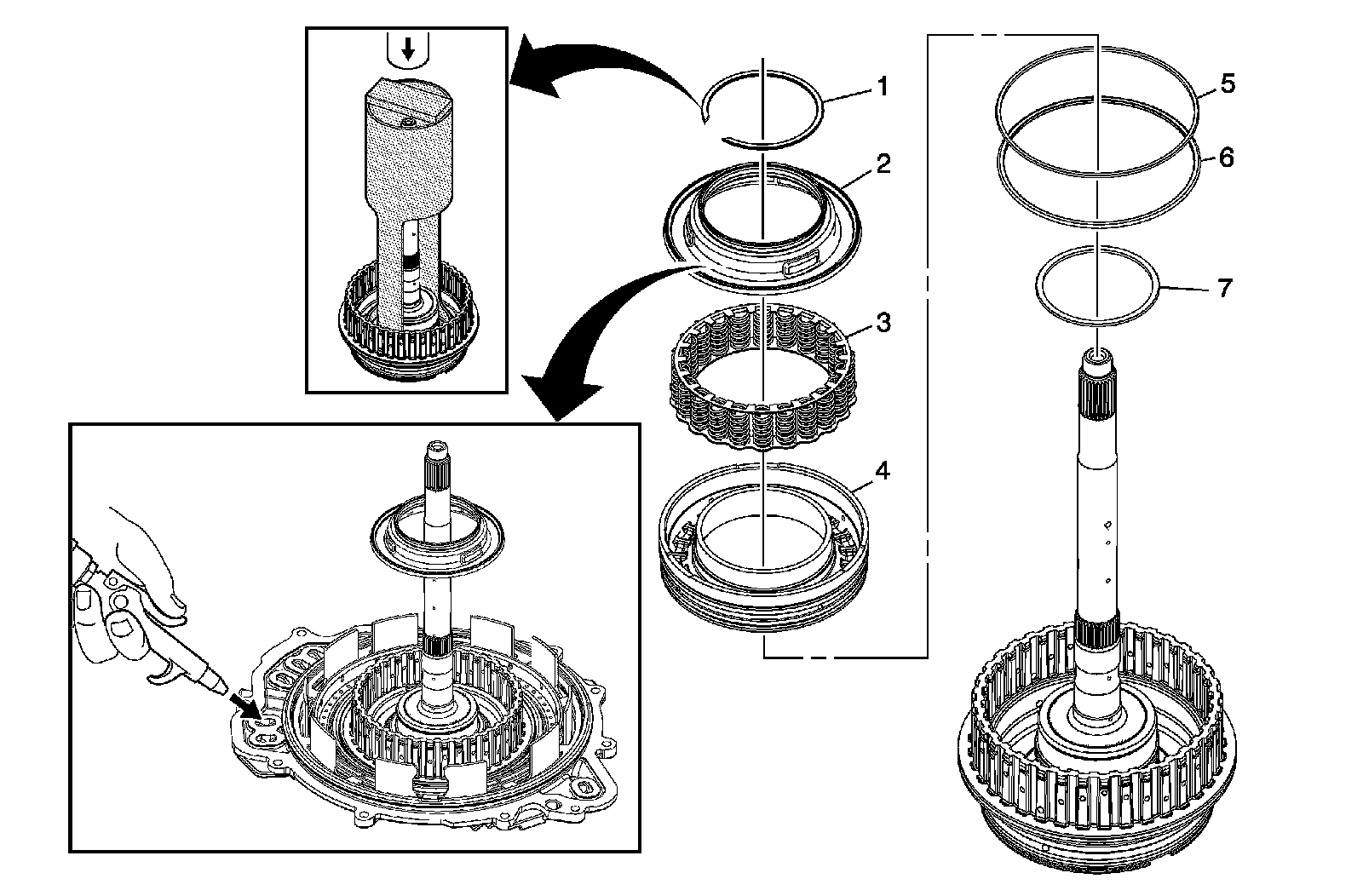 1
2
3
4
5
6
7