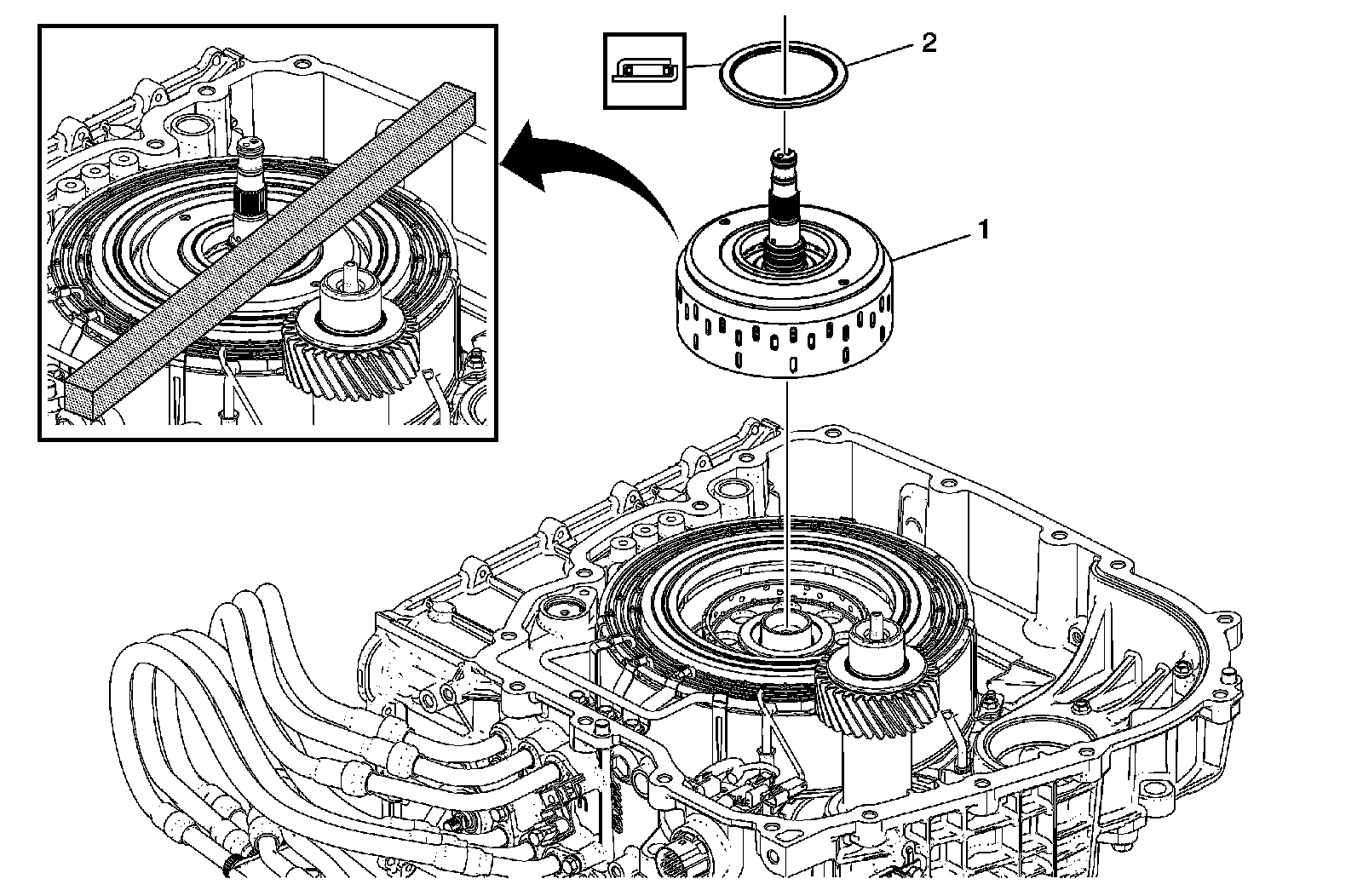 2
1