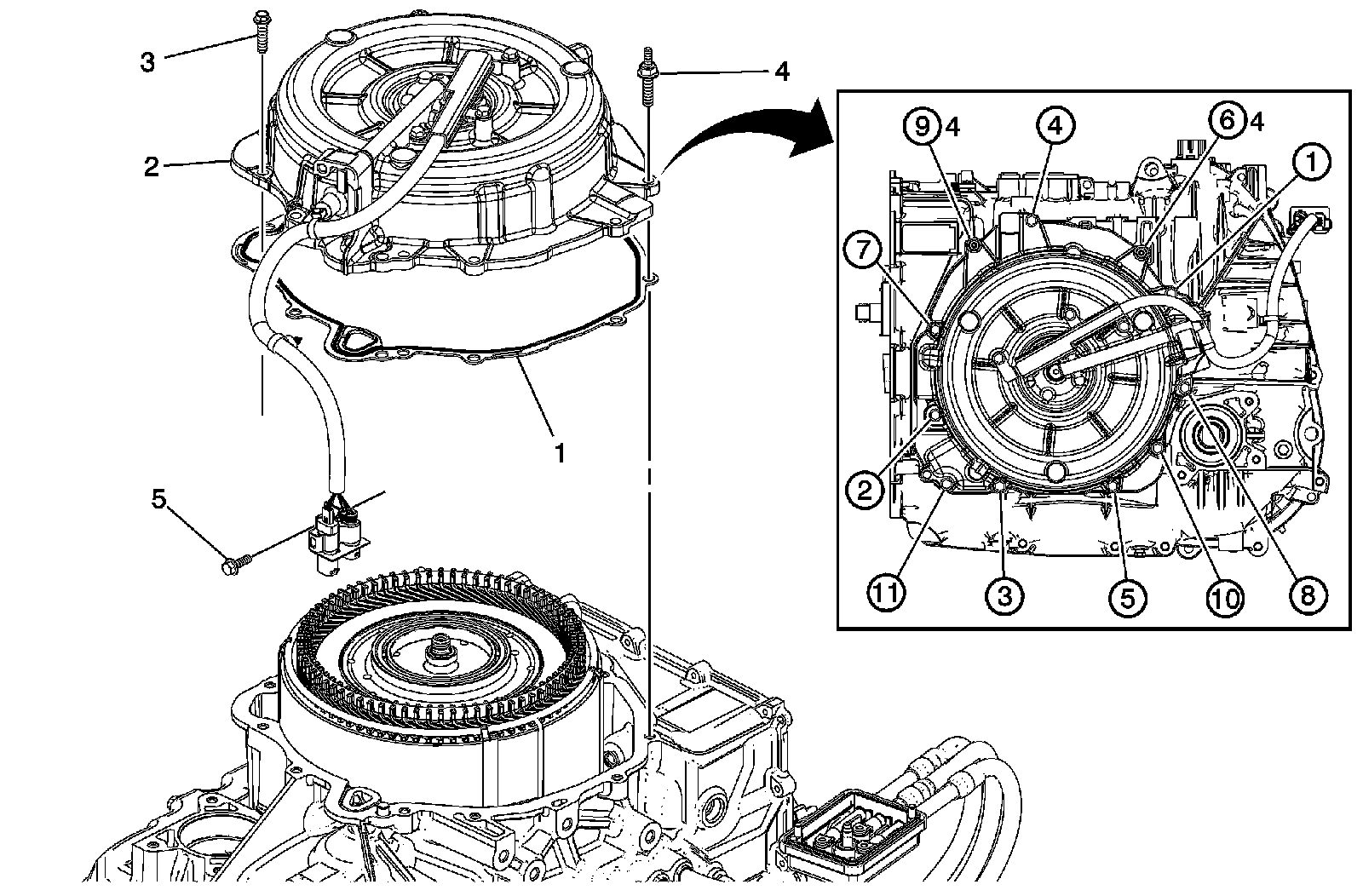 3
4
2
1
5
9 4
4
6 4
1
7
2
11
3
5
10
8