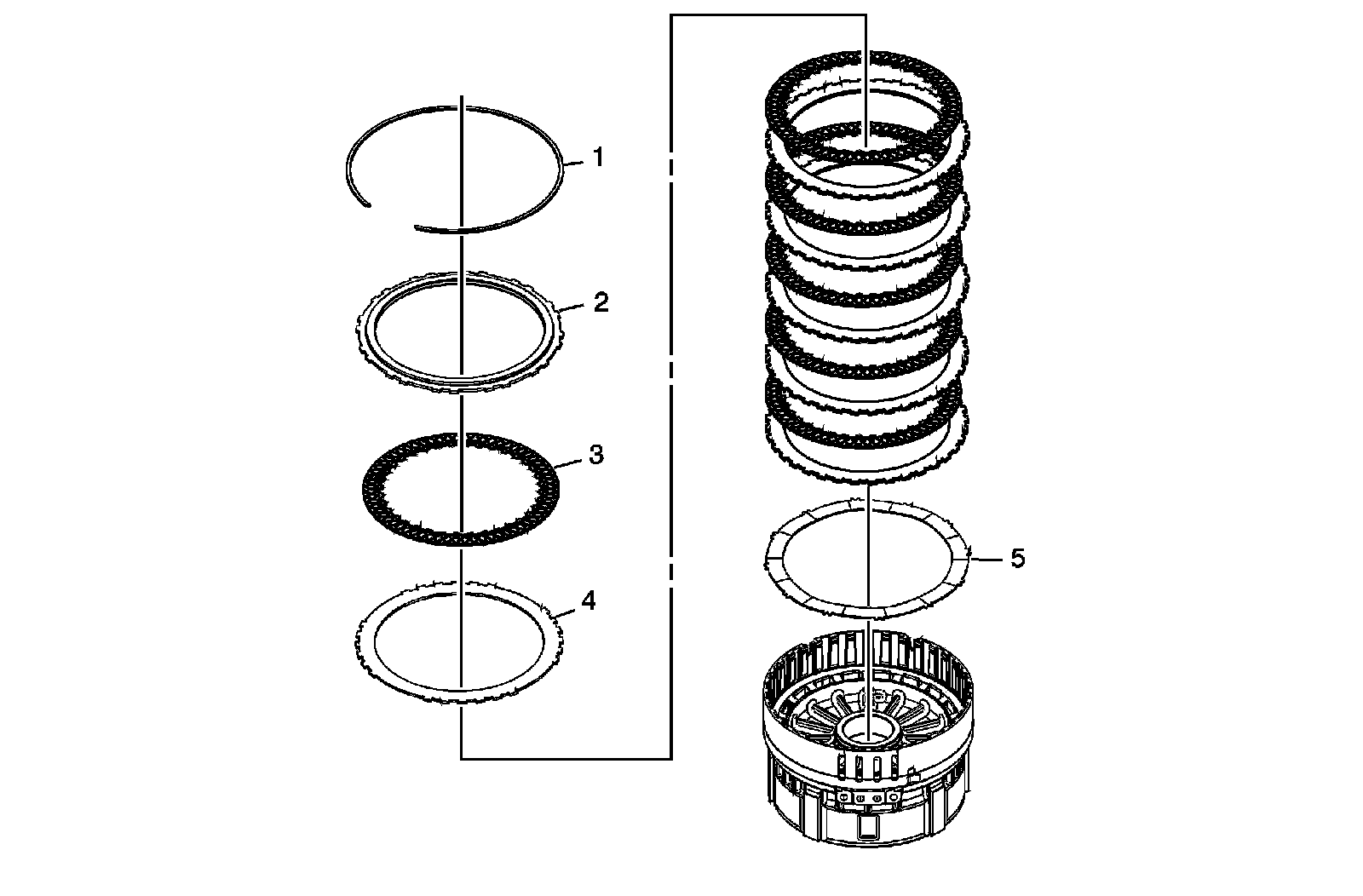 1
2
3
4
5