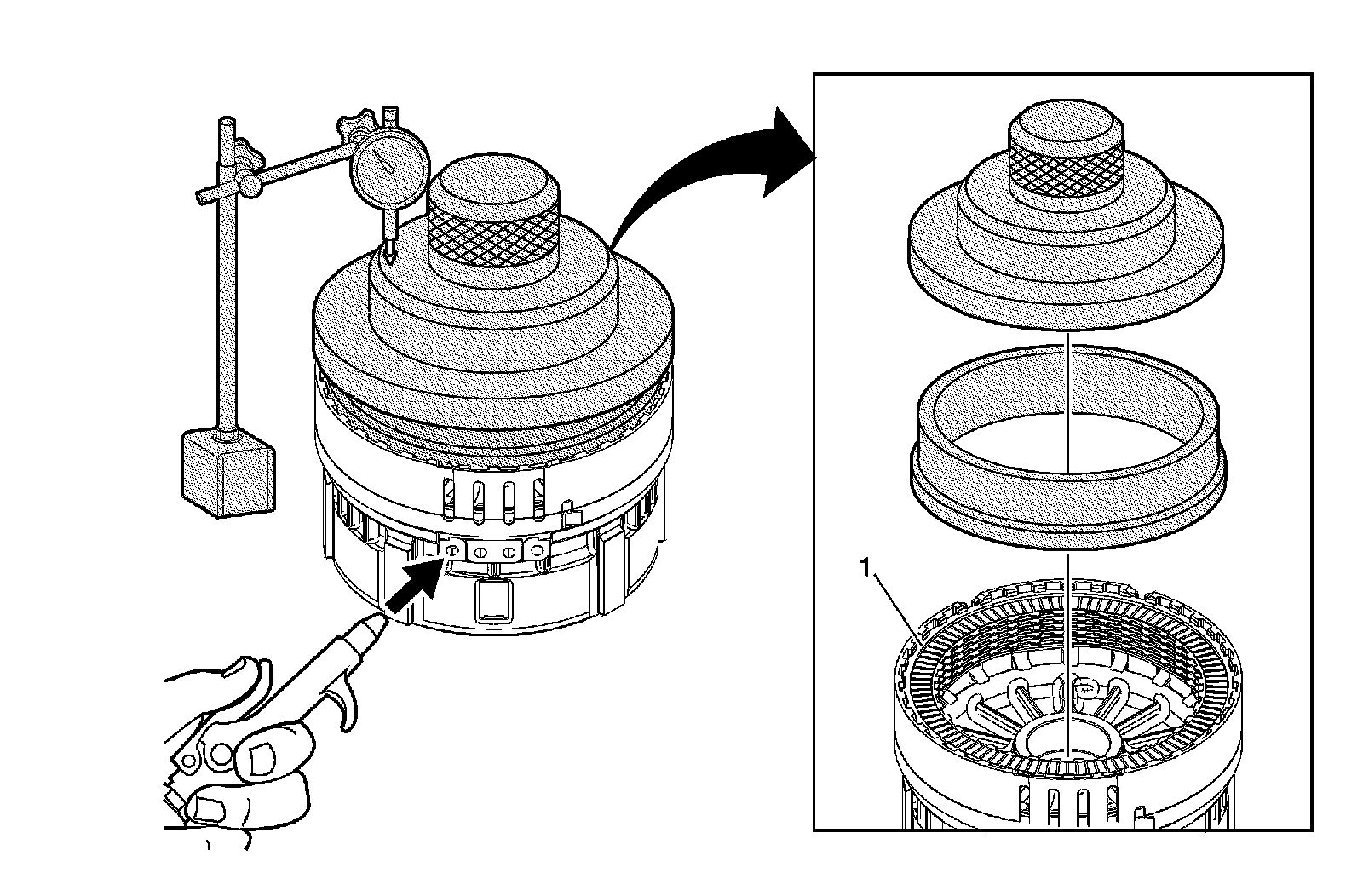 1