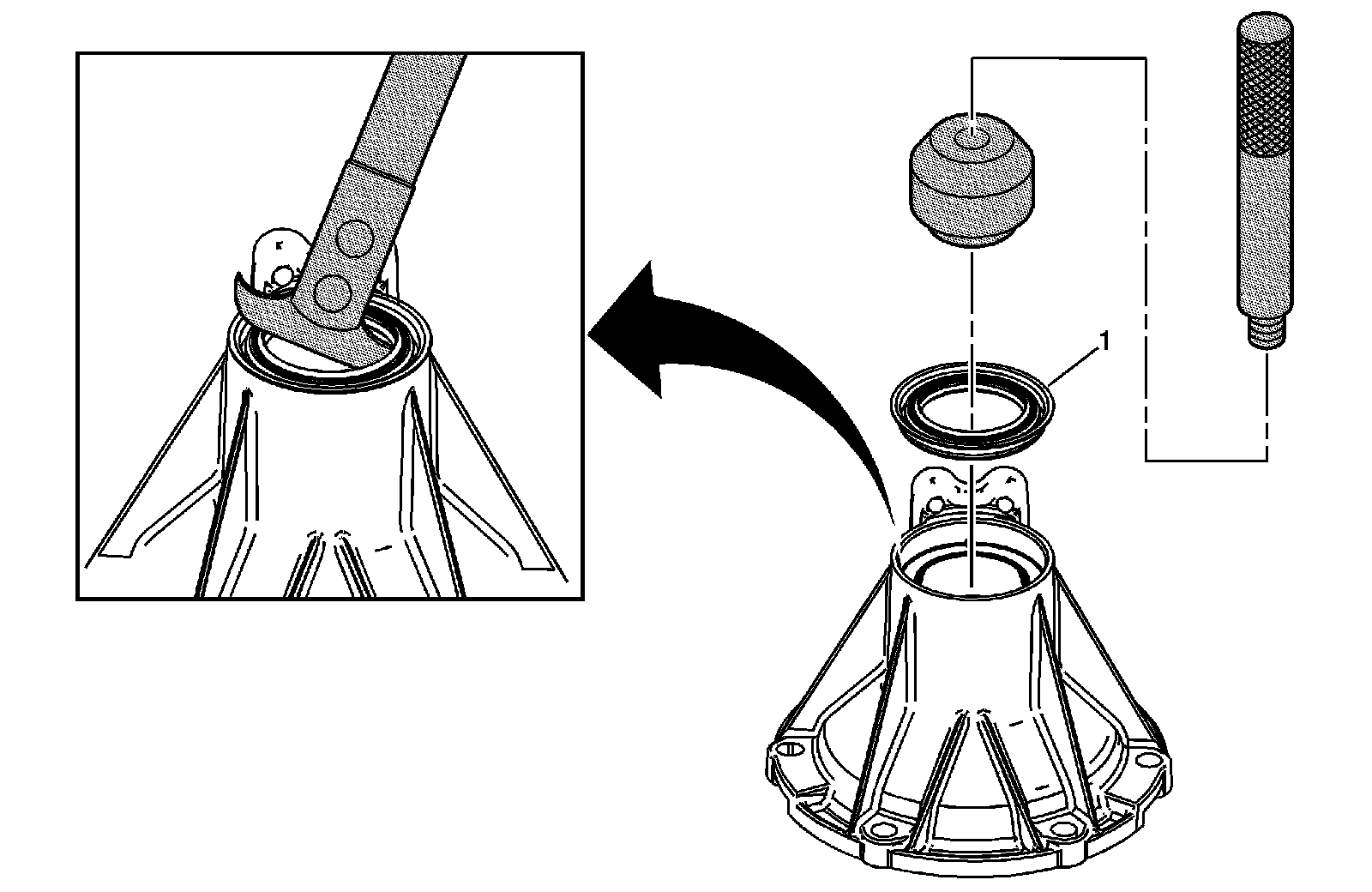 1