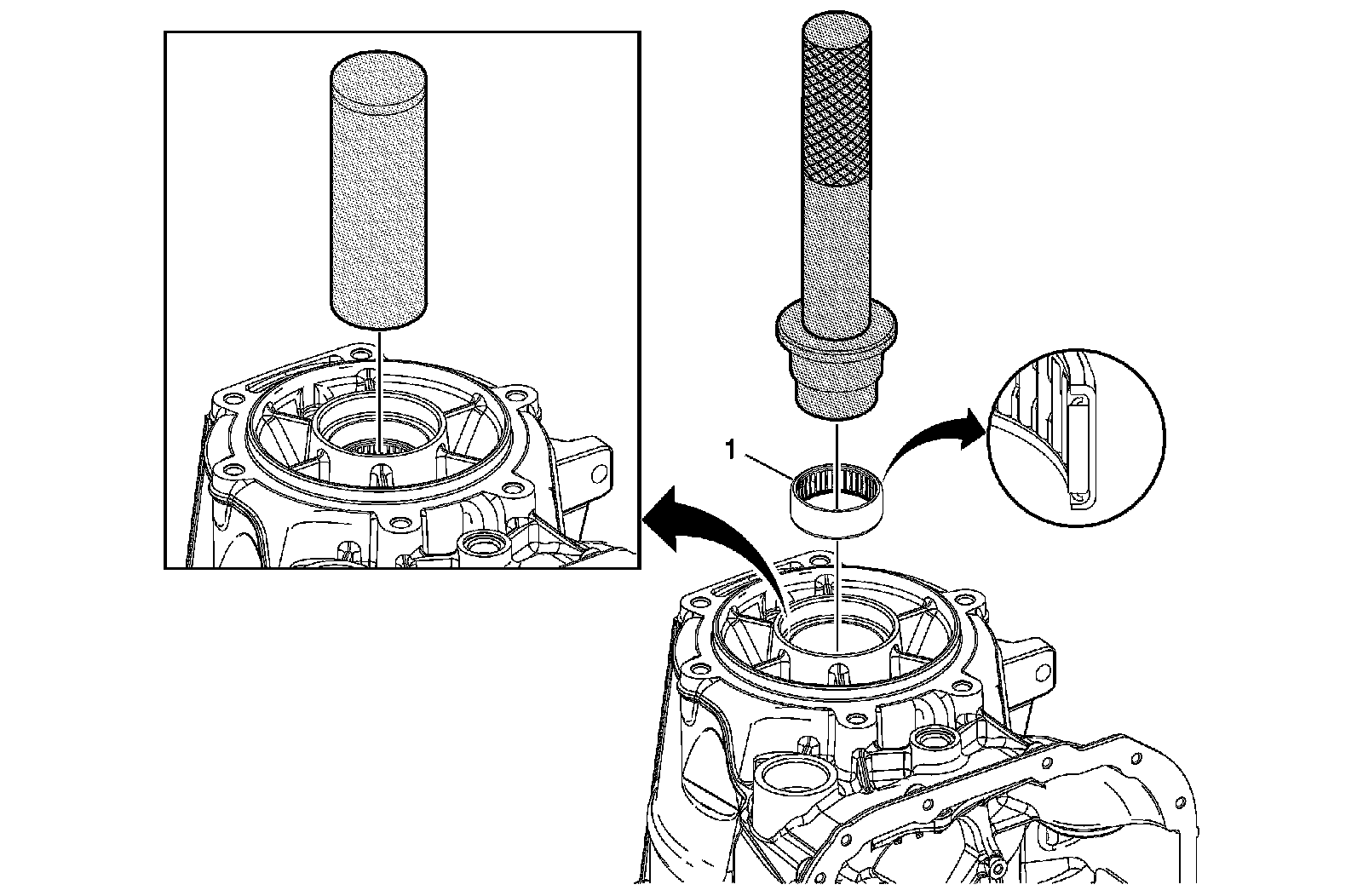 1