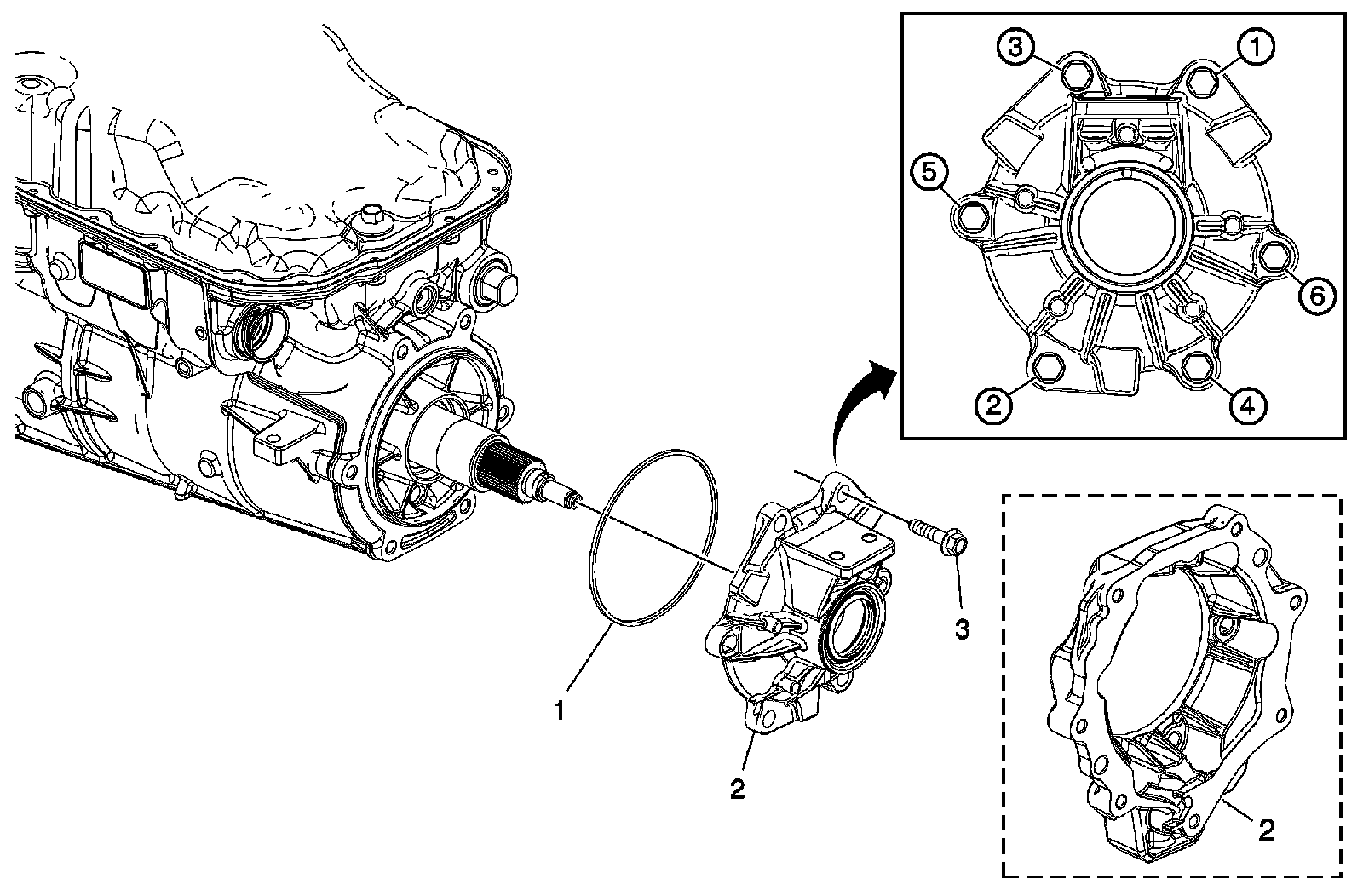 3
1
5
6
2
4
1
2
3
2