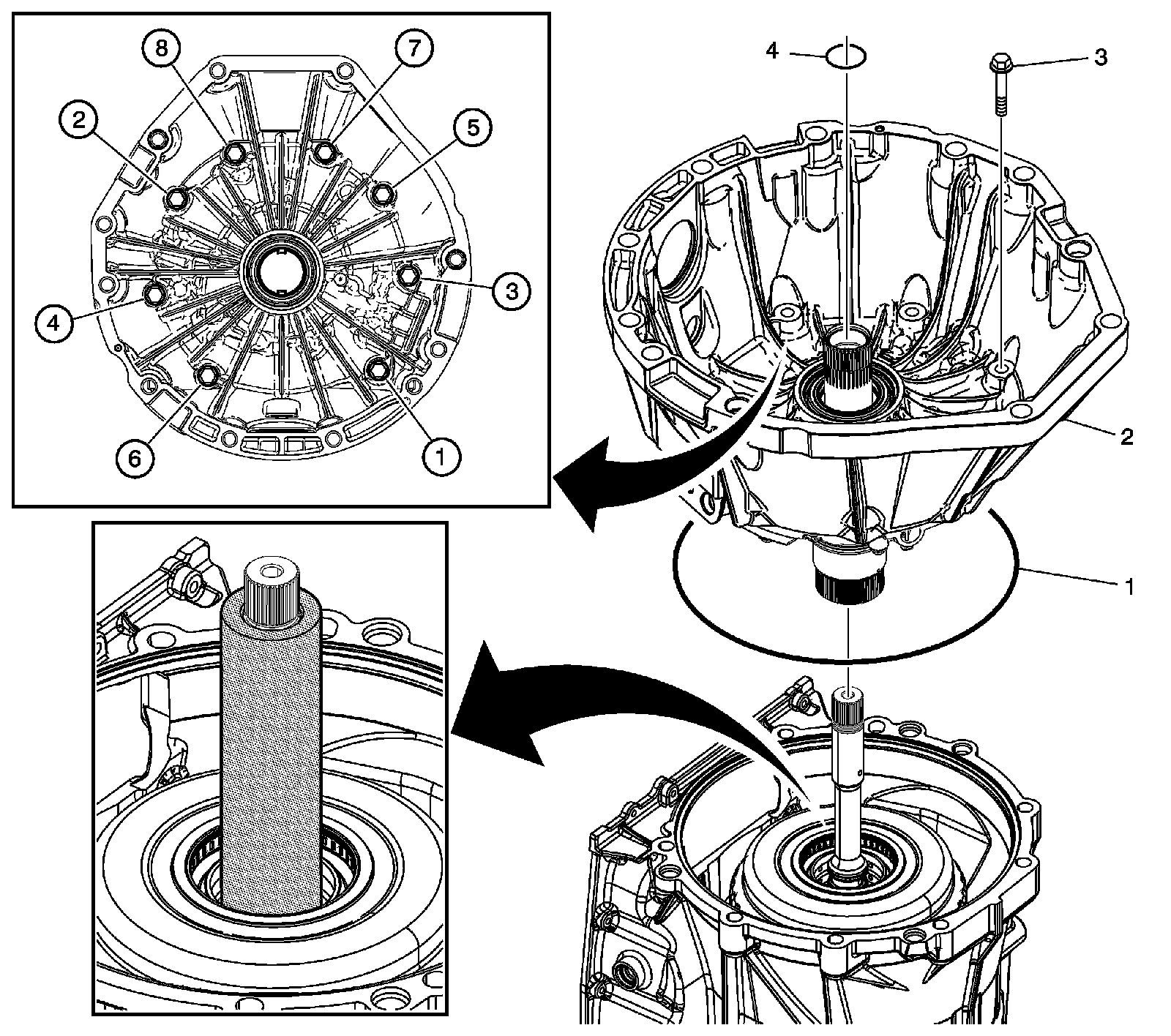 8
7
2
5
3
4
6
1
4
3
2
1