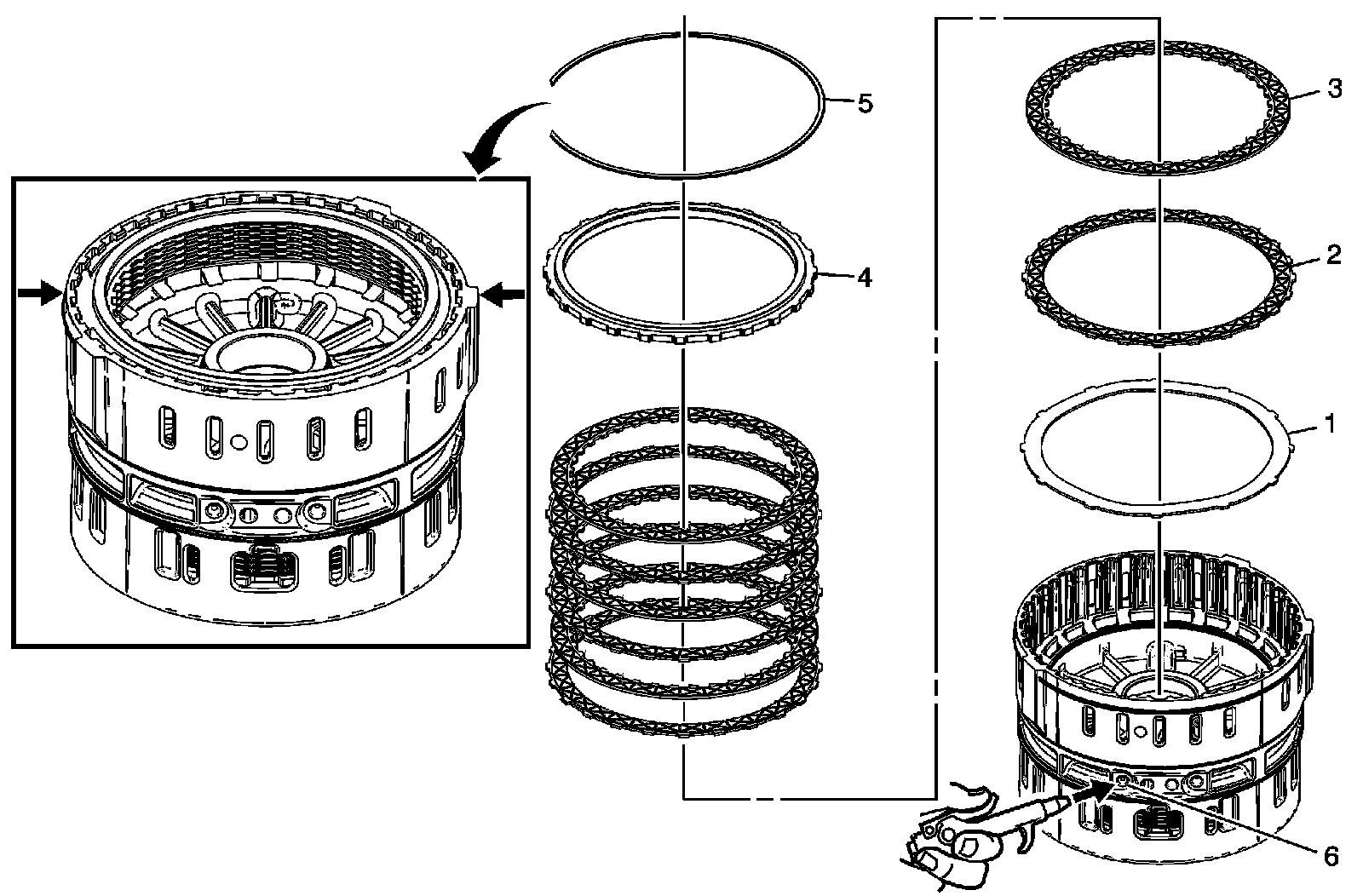 5
4
3
2
1
6