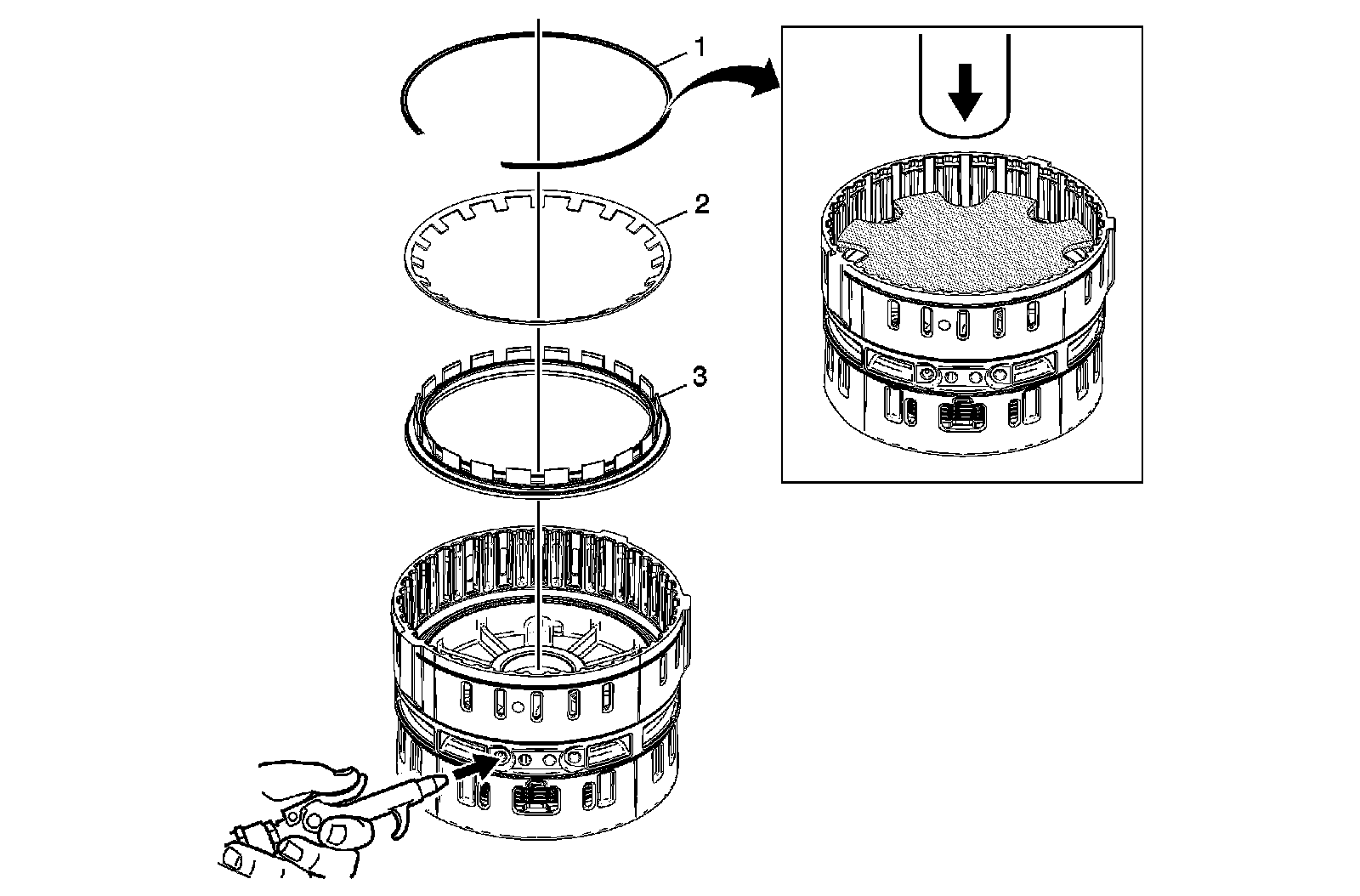 1
2
3