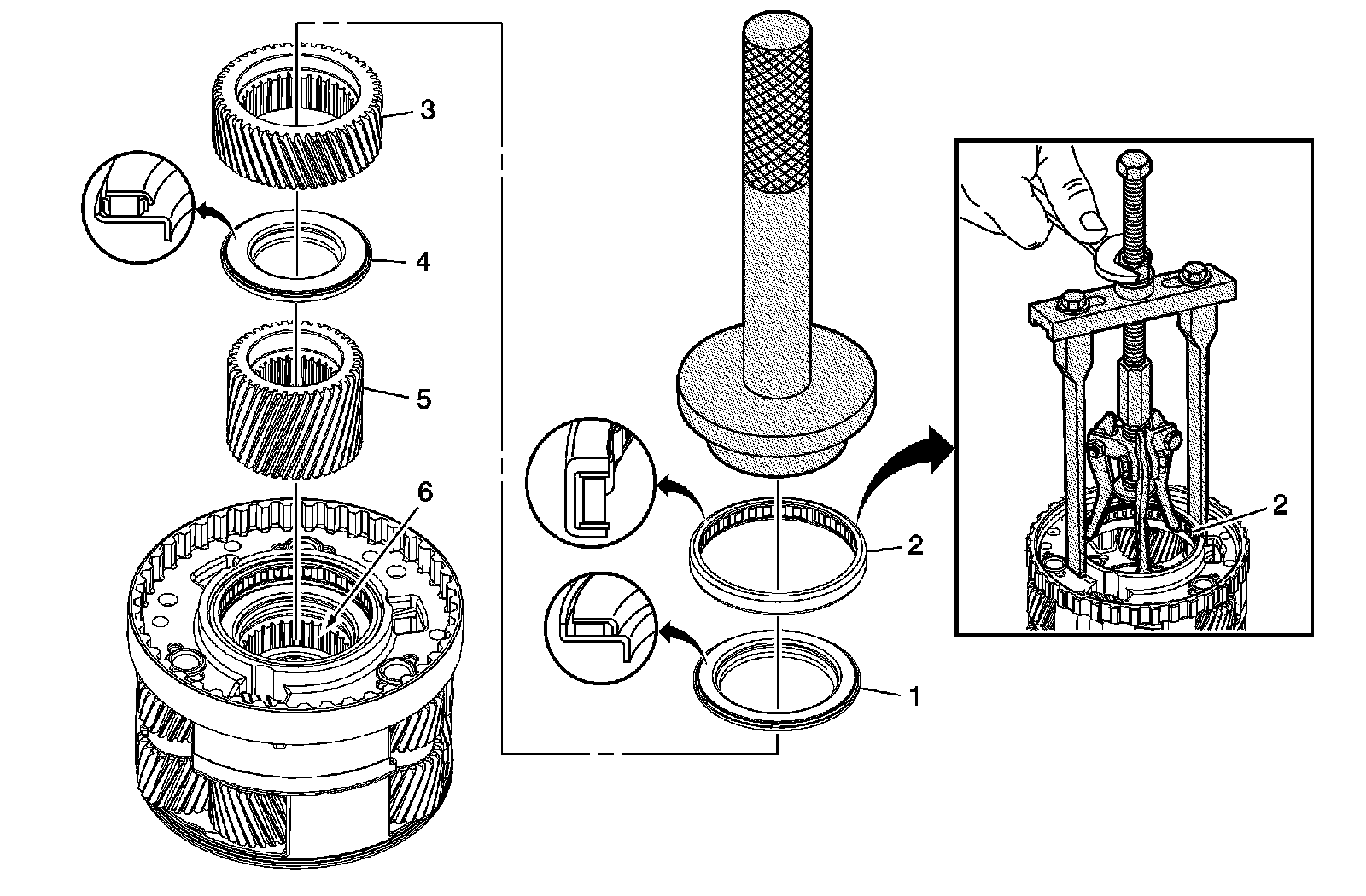 3
4
5
6
2
1
2