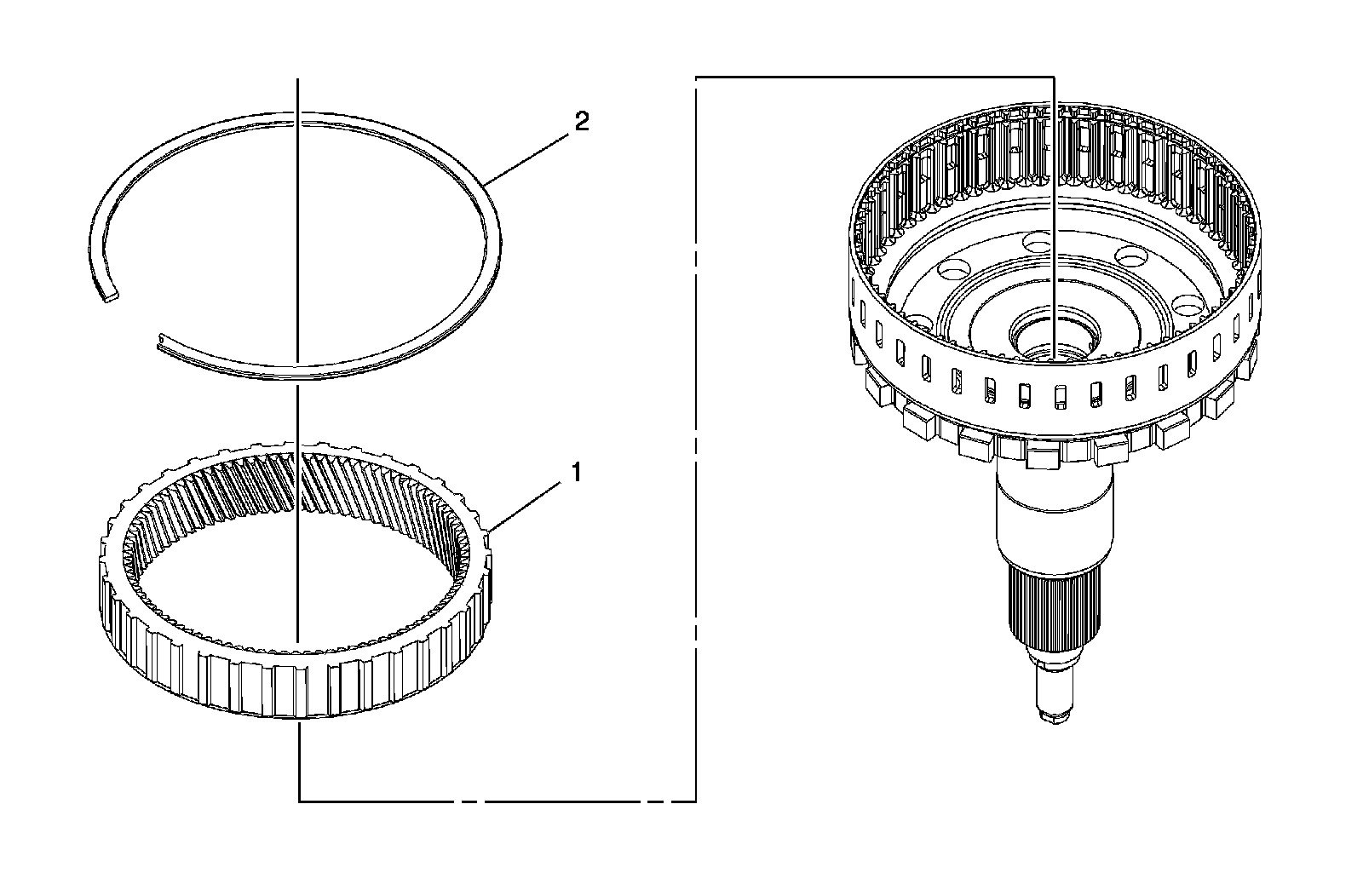 2

1