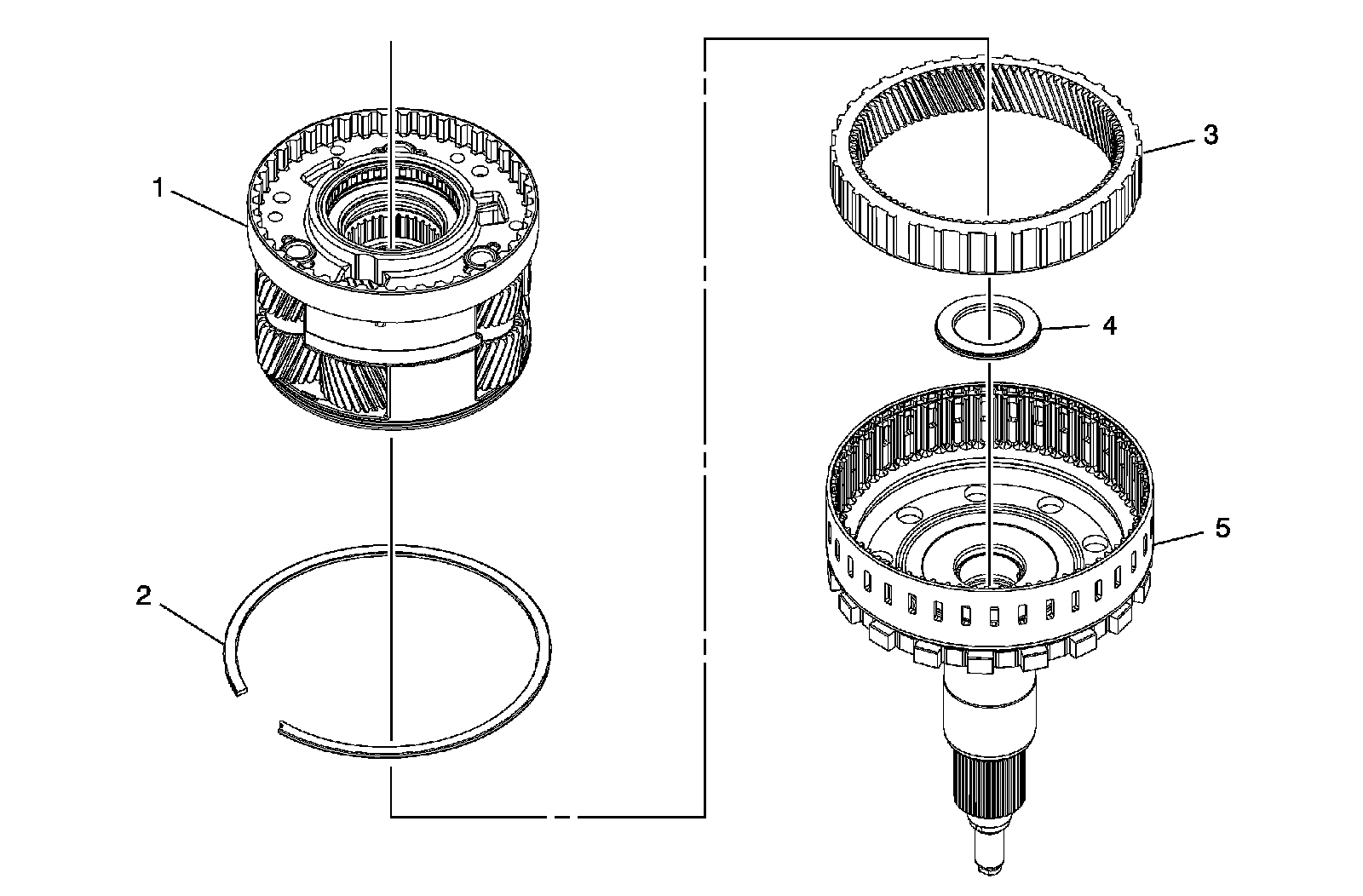 1
2
3
4
5