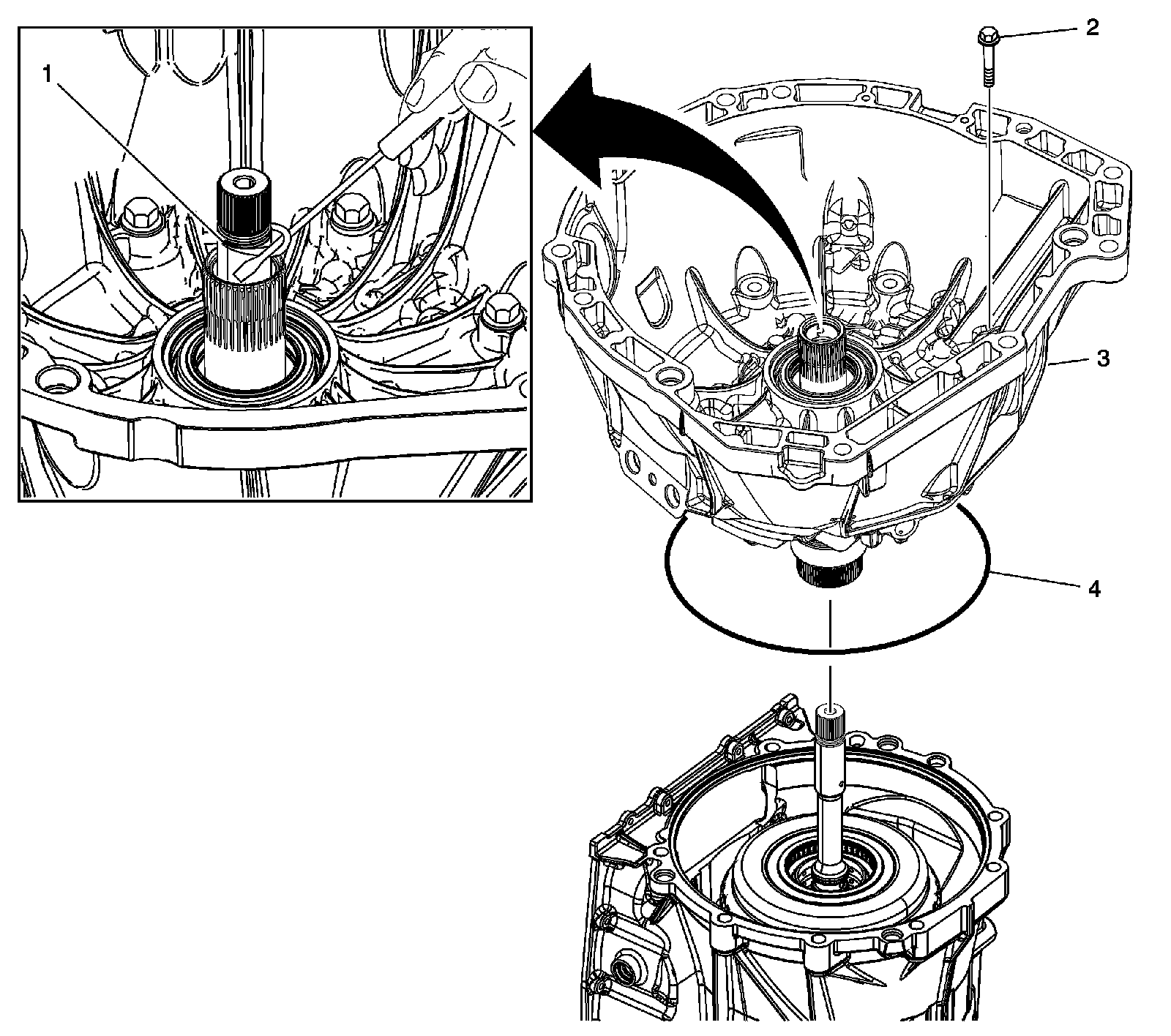 1
2
3
4