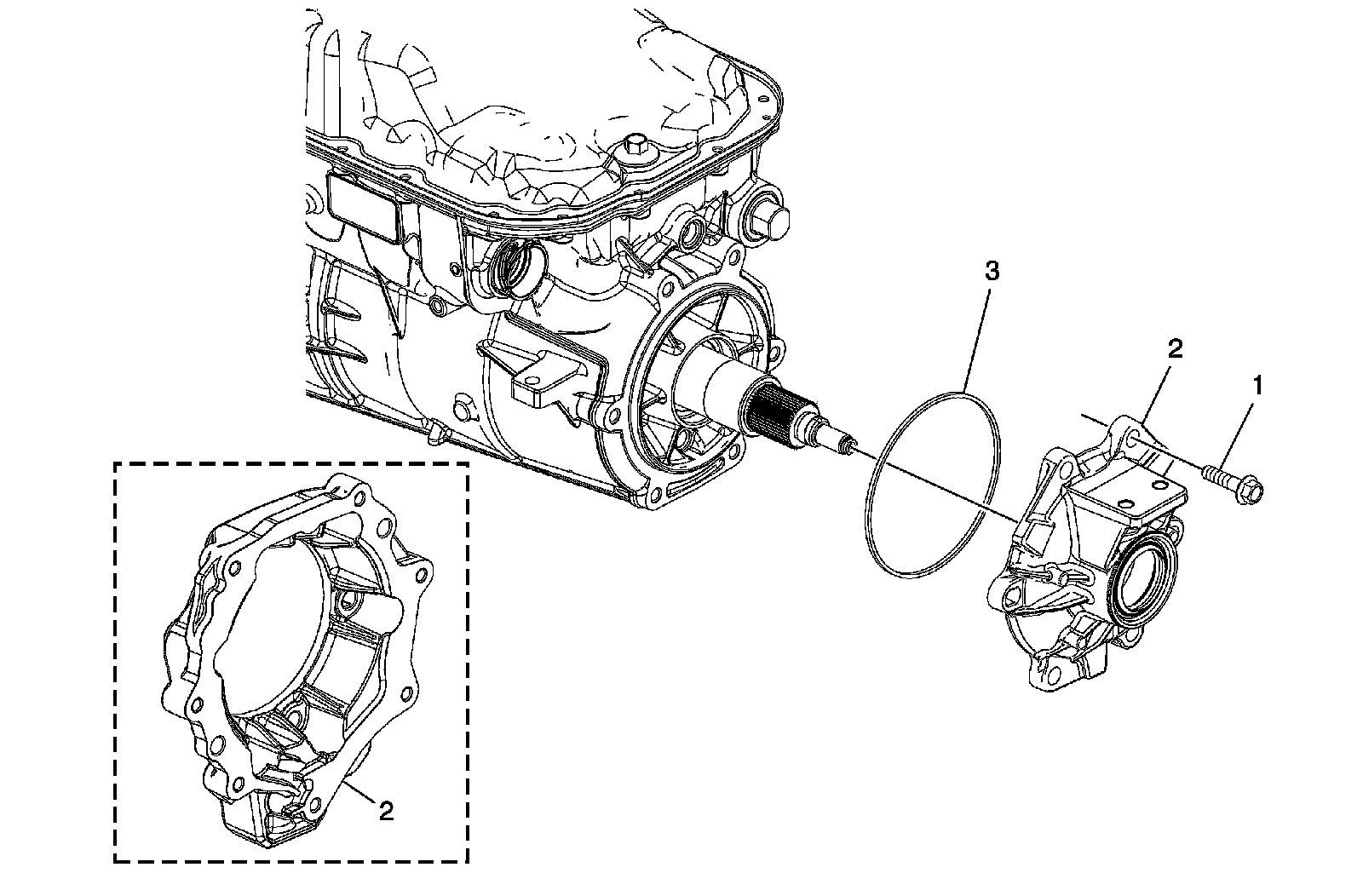 3
2
1
2