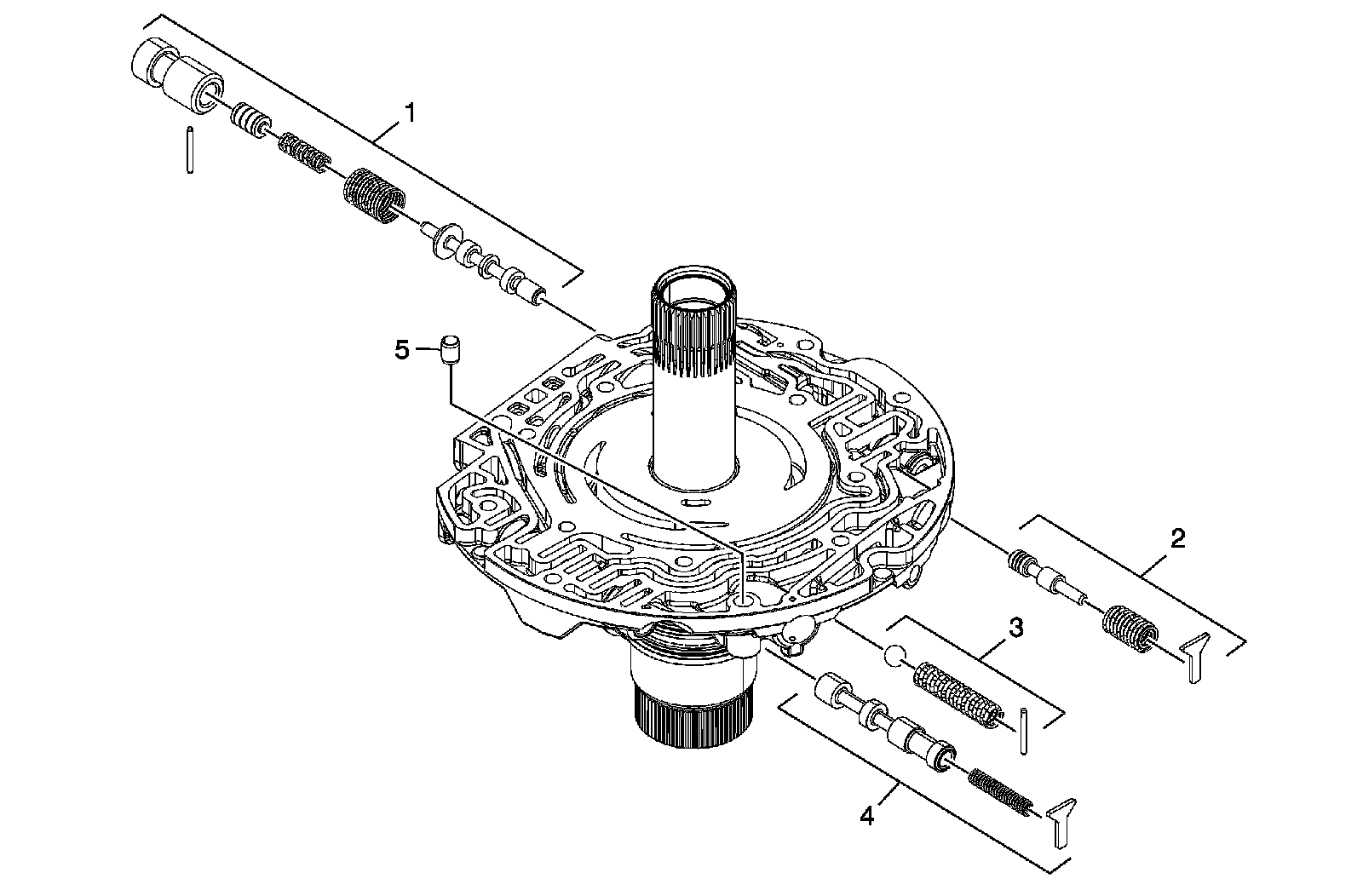 1
5
2
3
4