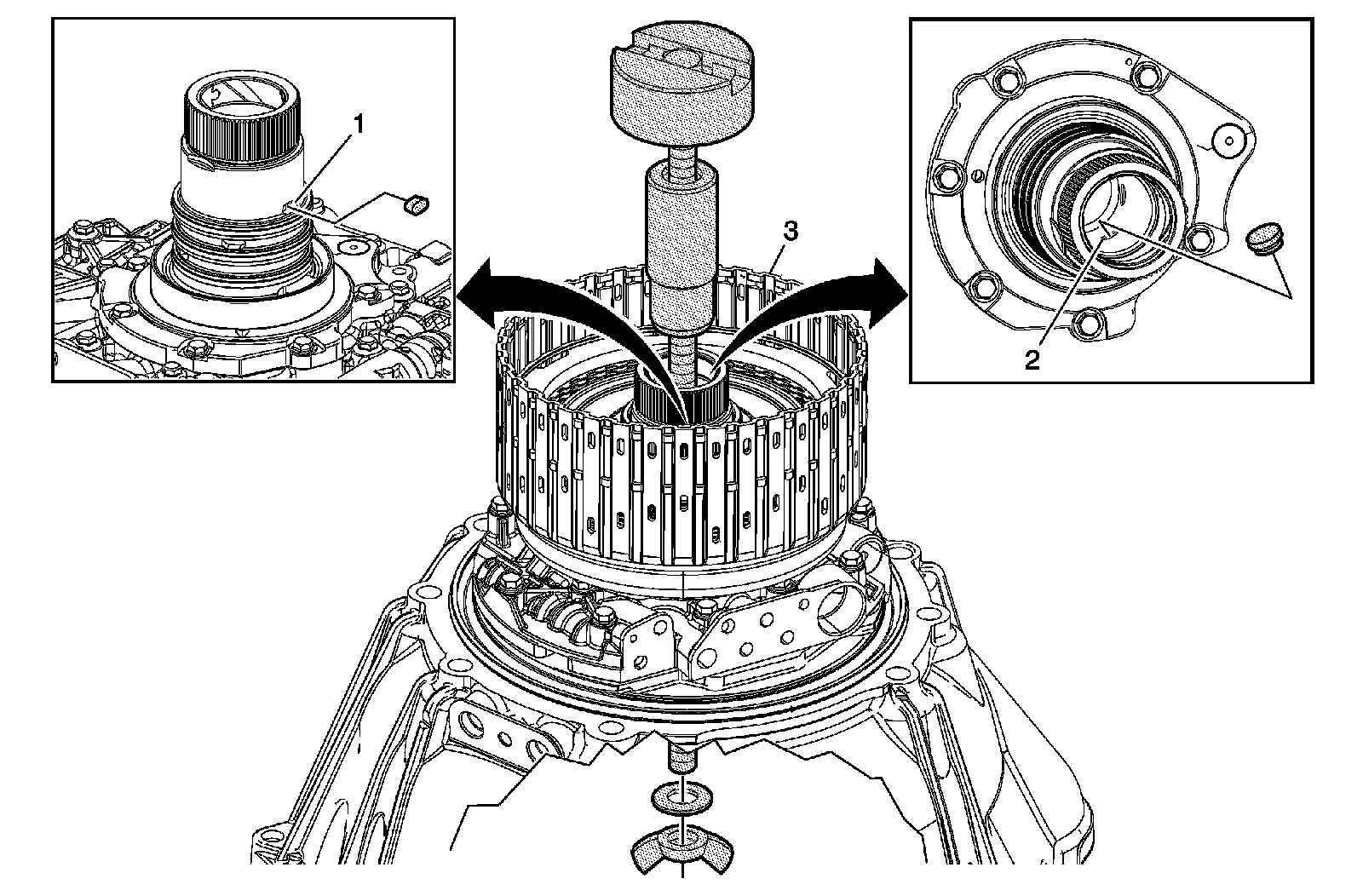 1
3
2