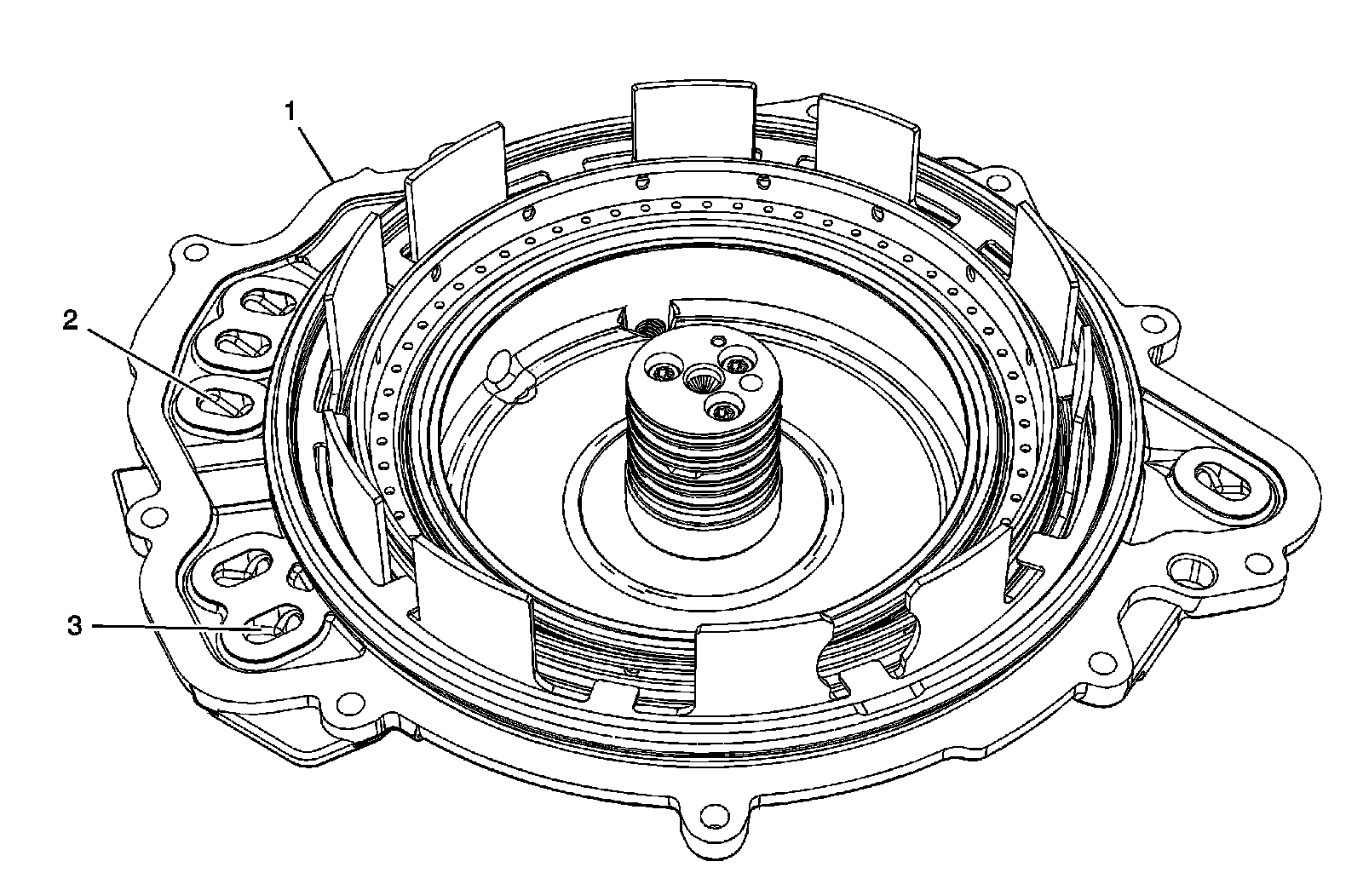 1

2

3