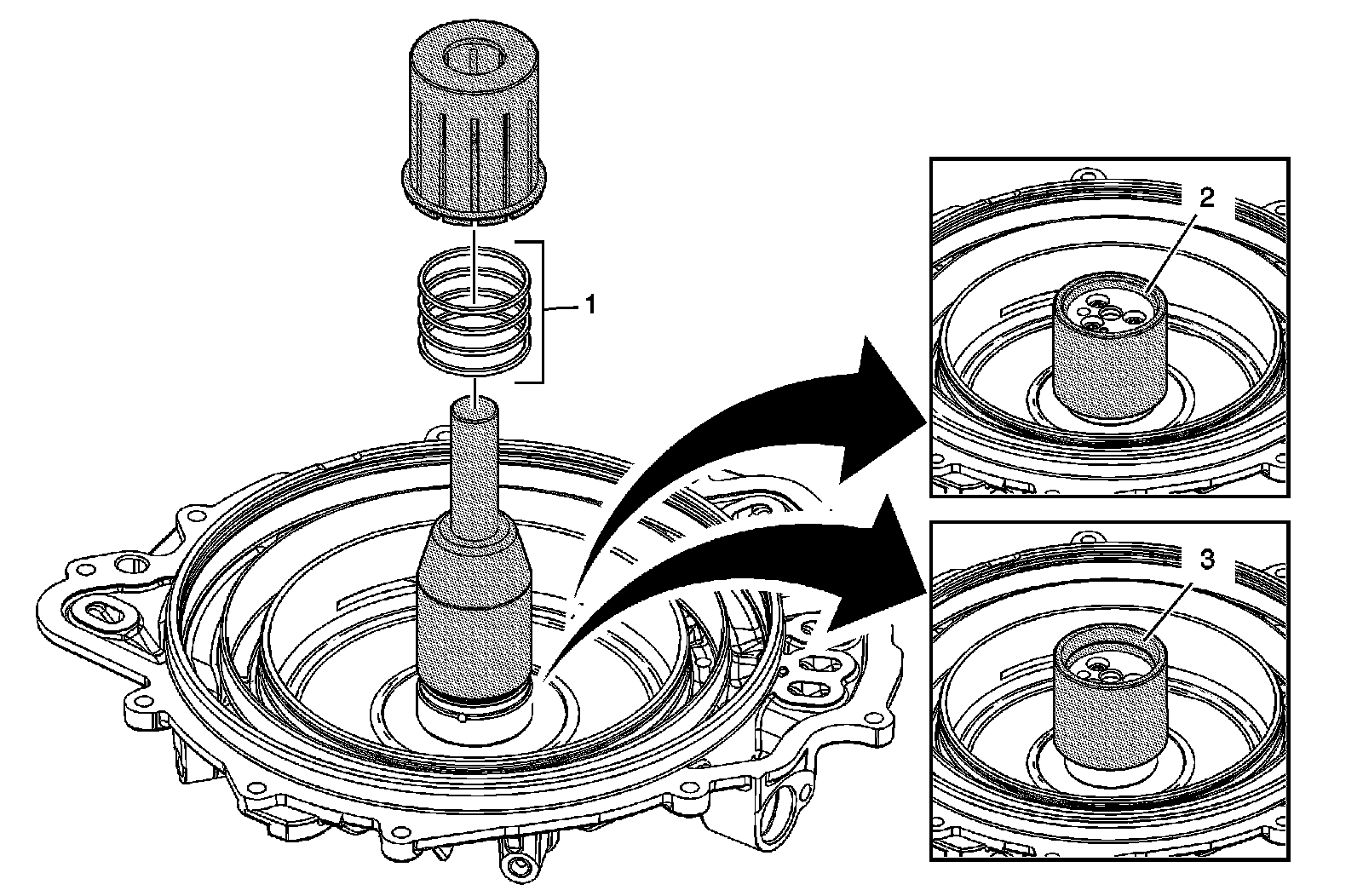 1
2
3