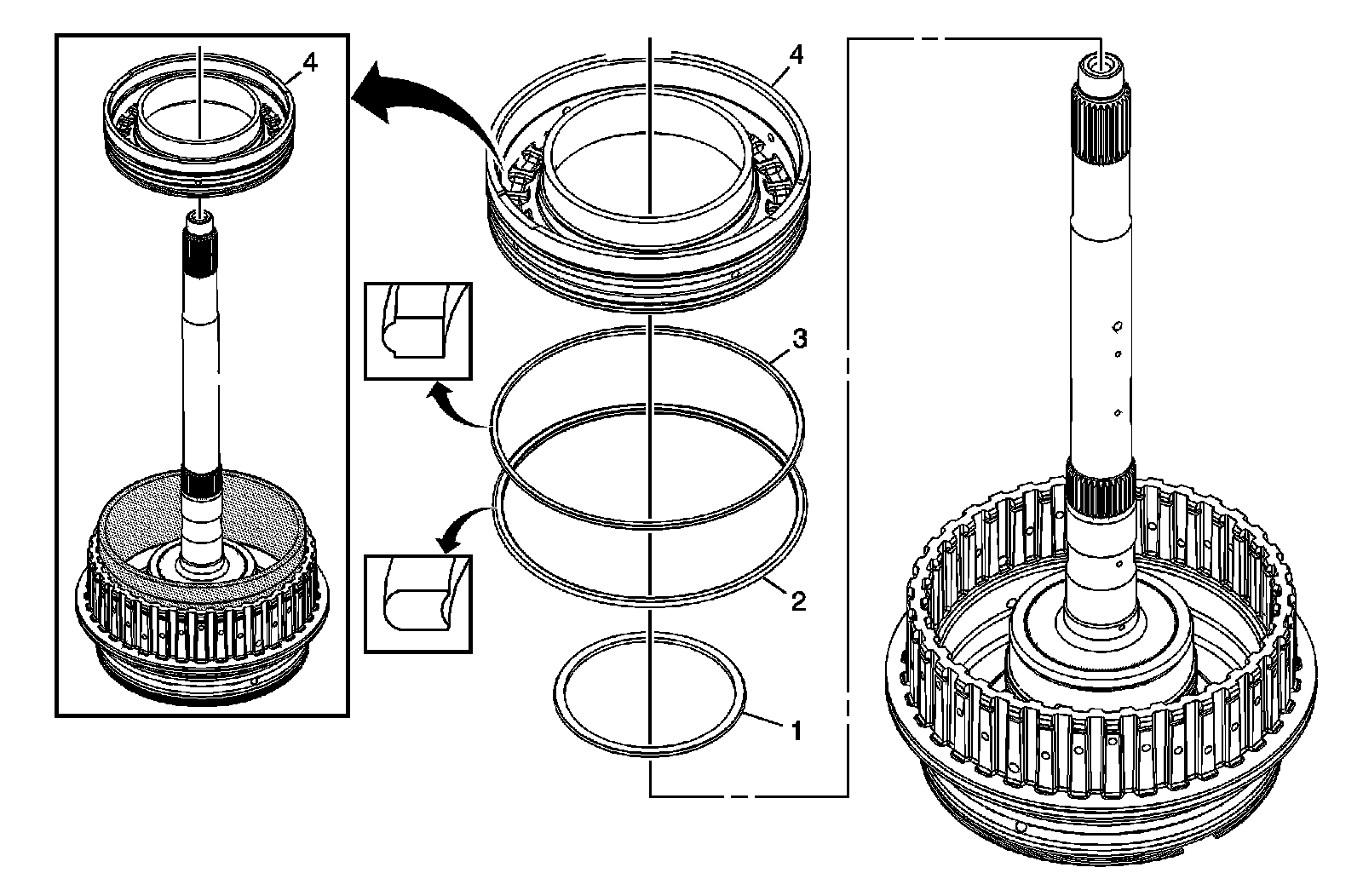 4
4
3
2
1