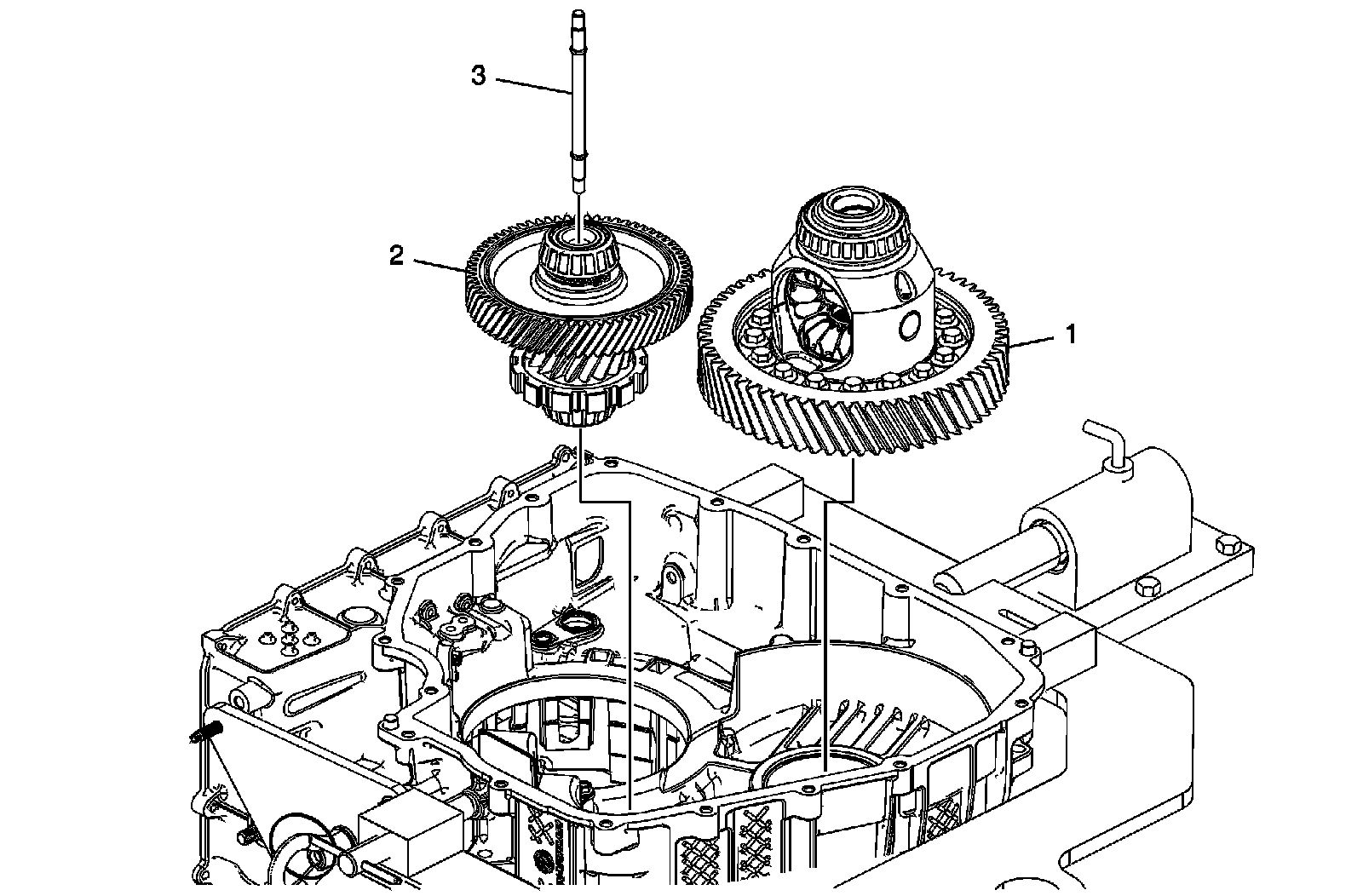 3
2
1