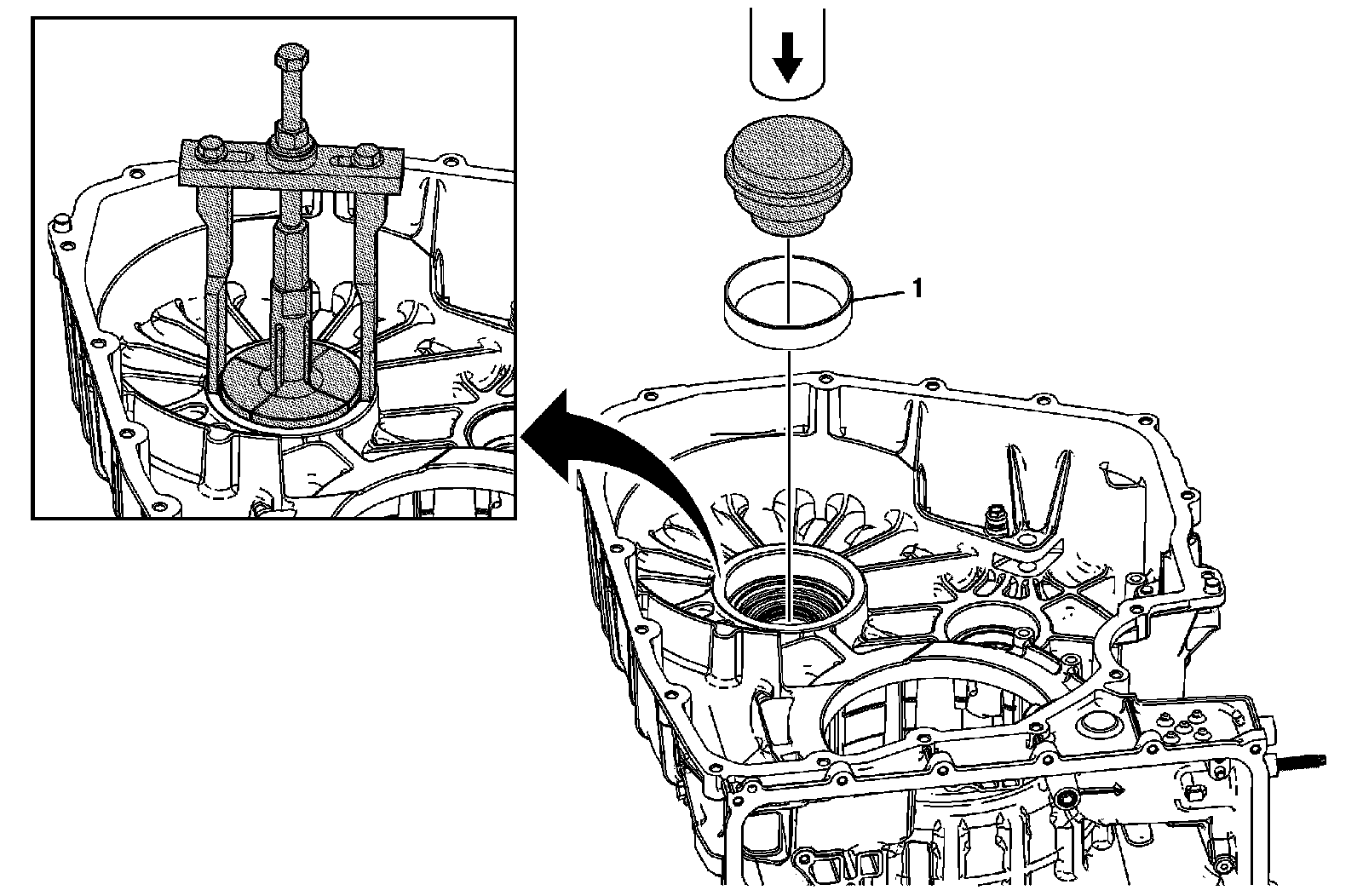 1