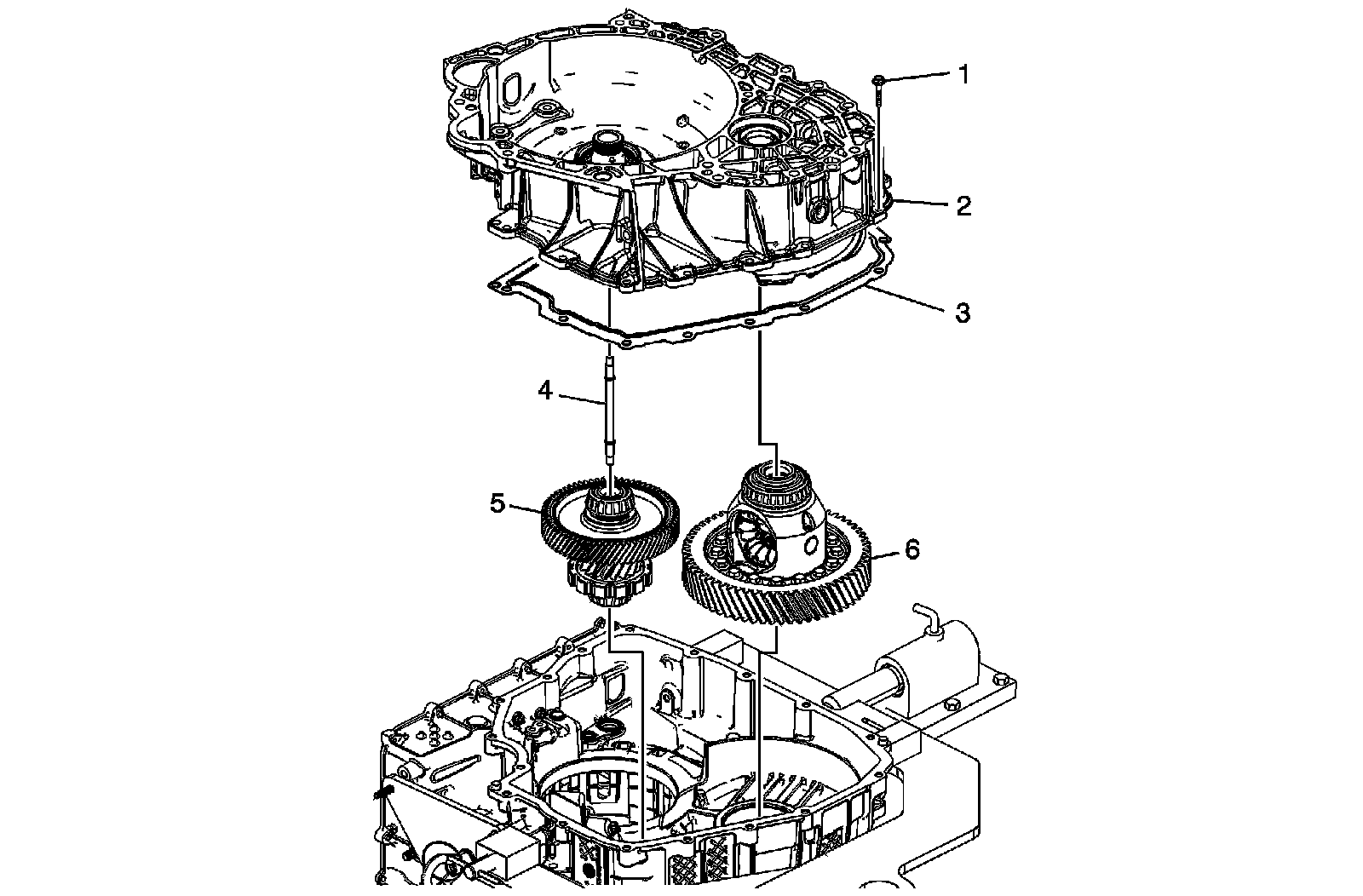 1
2
3
4
5
6