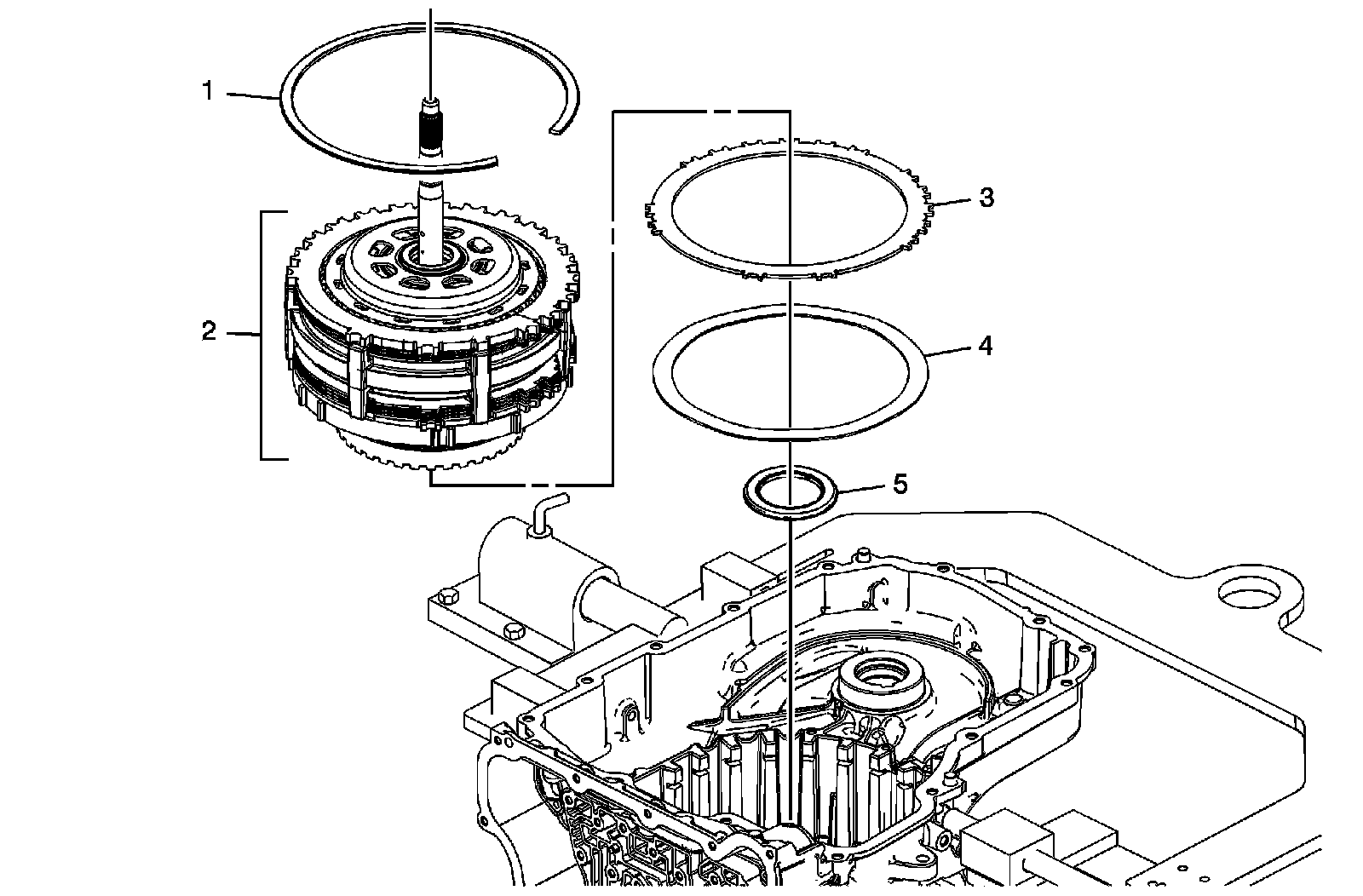 1
2
3
4
5