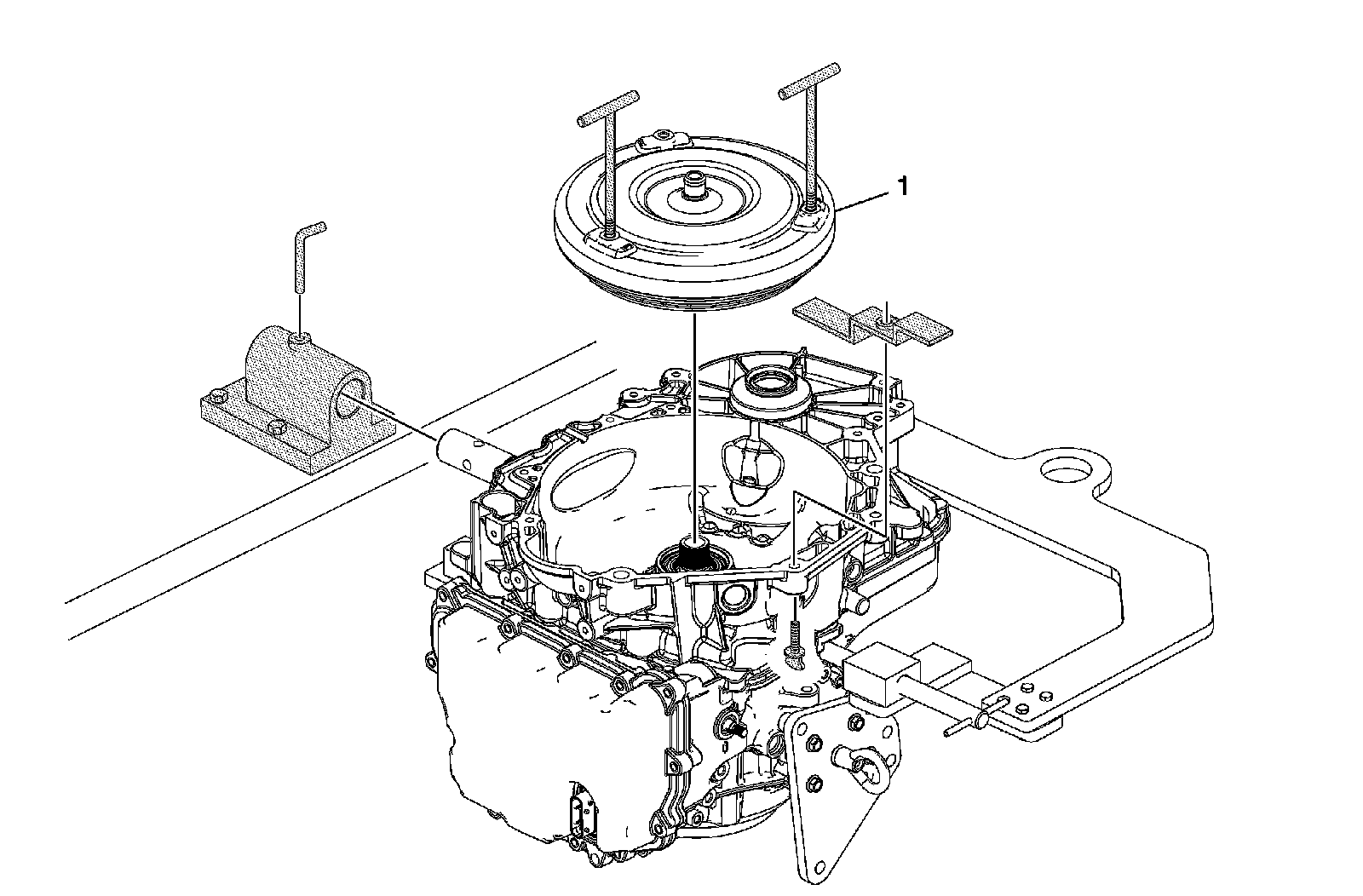 1