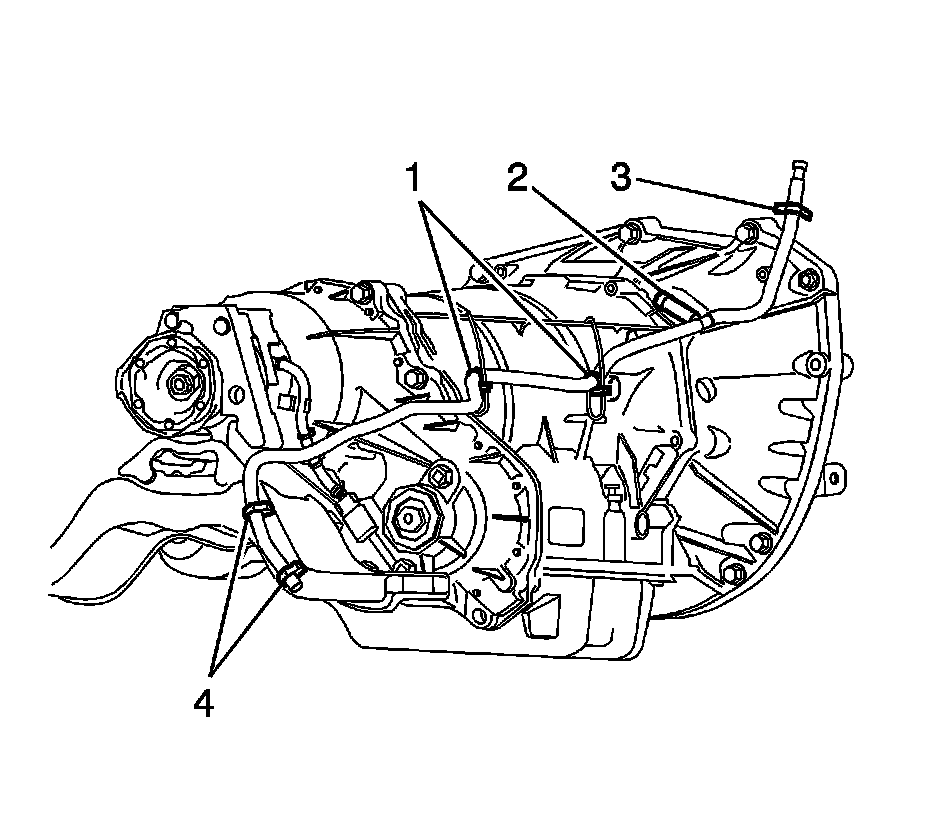 1
2
3
4