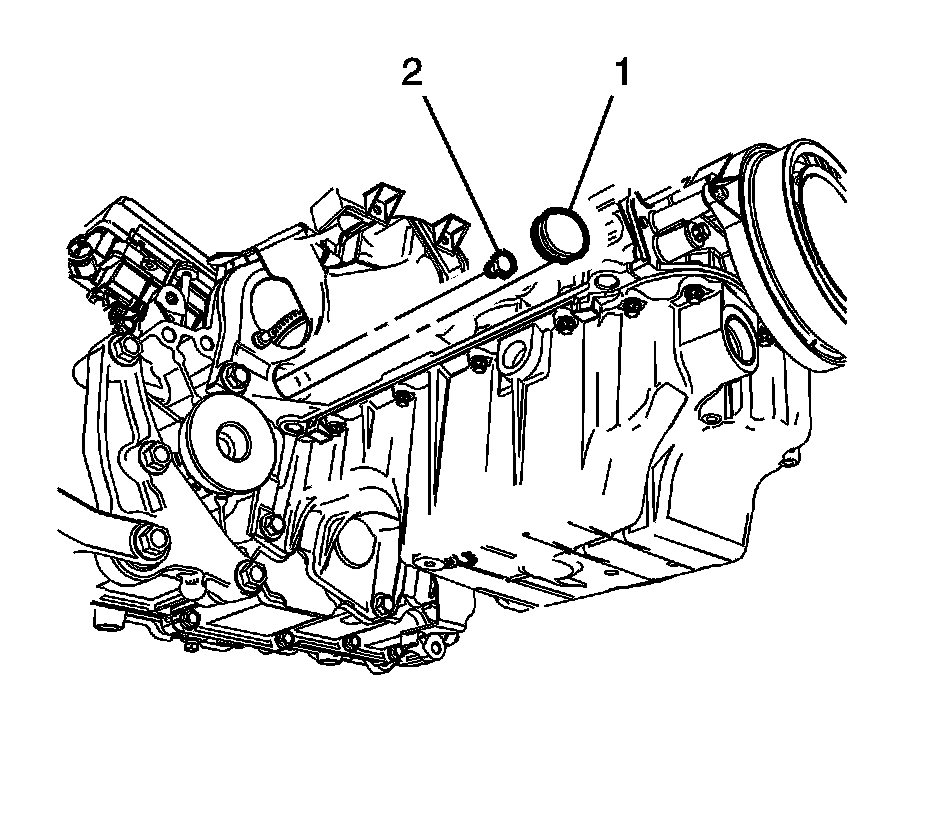 2
1