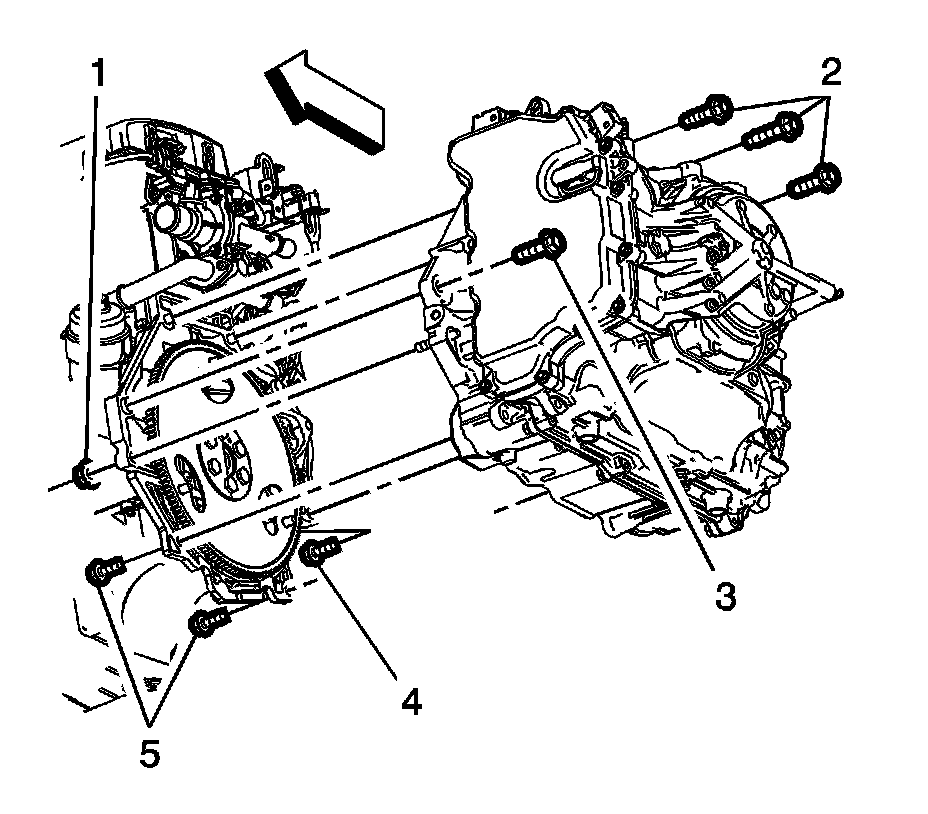 1
2
3
4
5