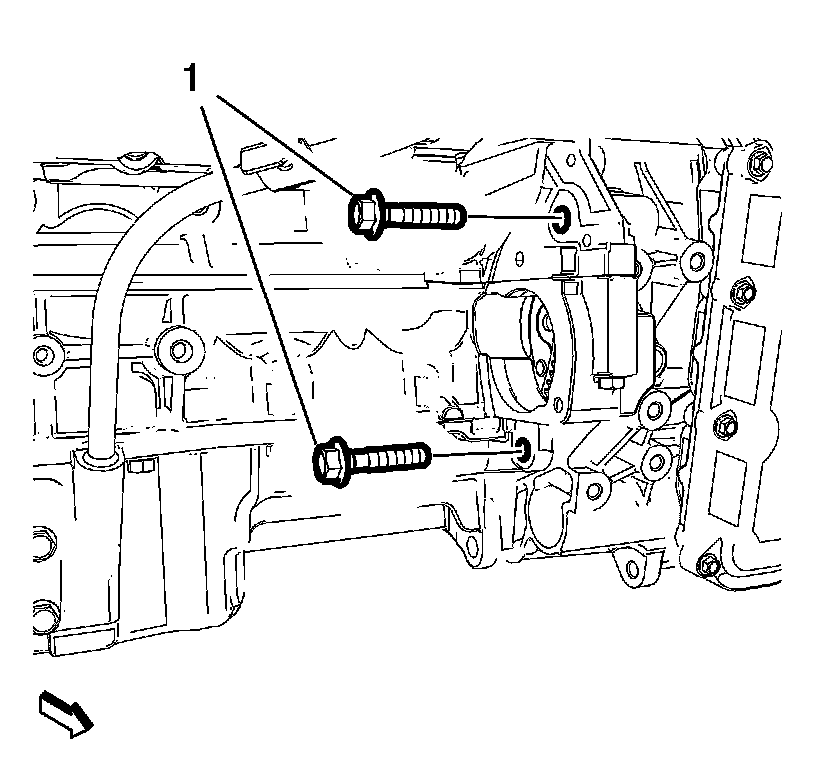 1