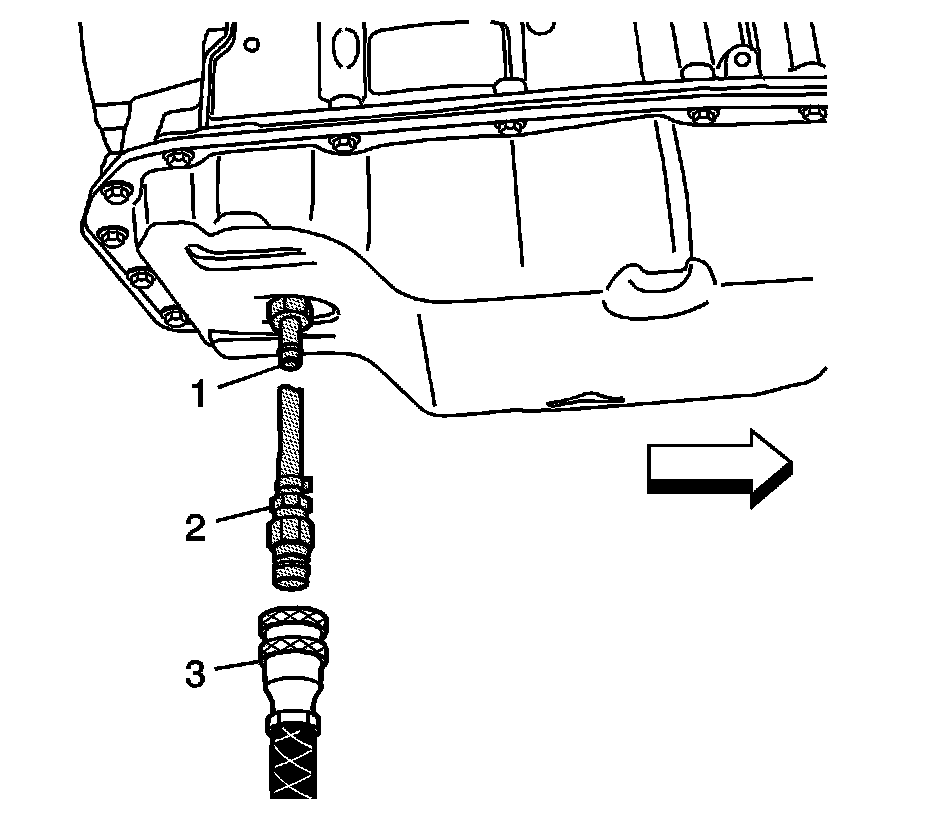 1
2
3