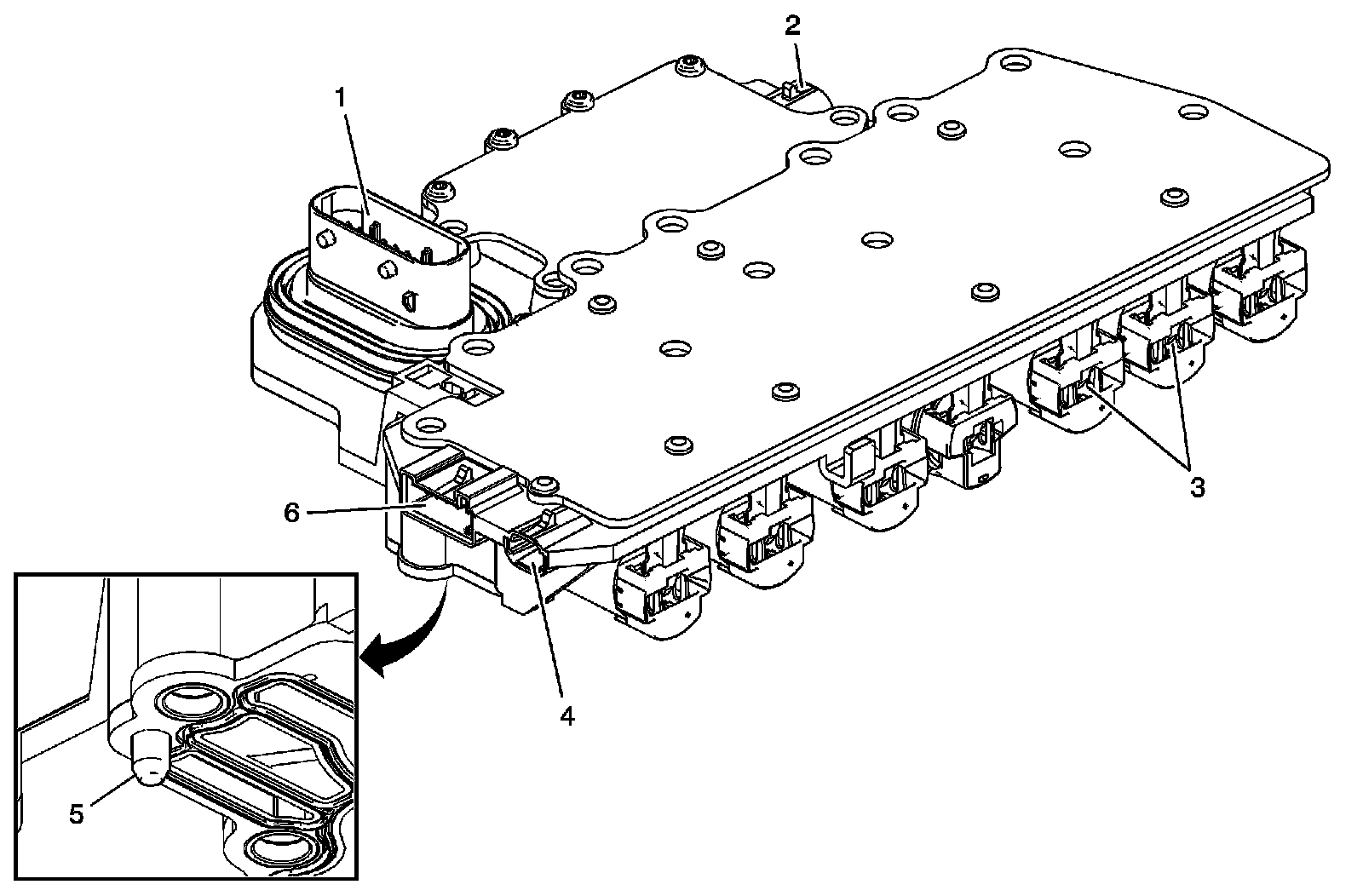 2
1
3
6
4
5