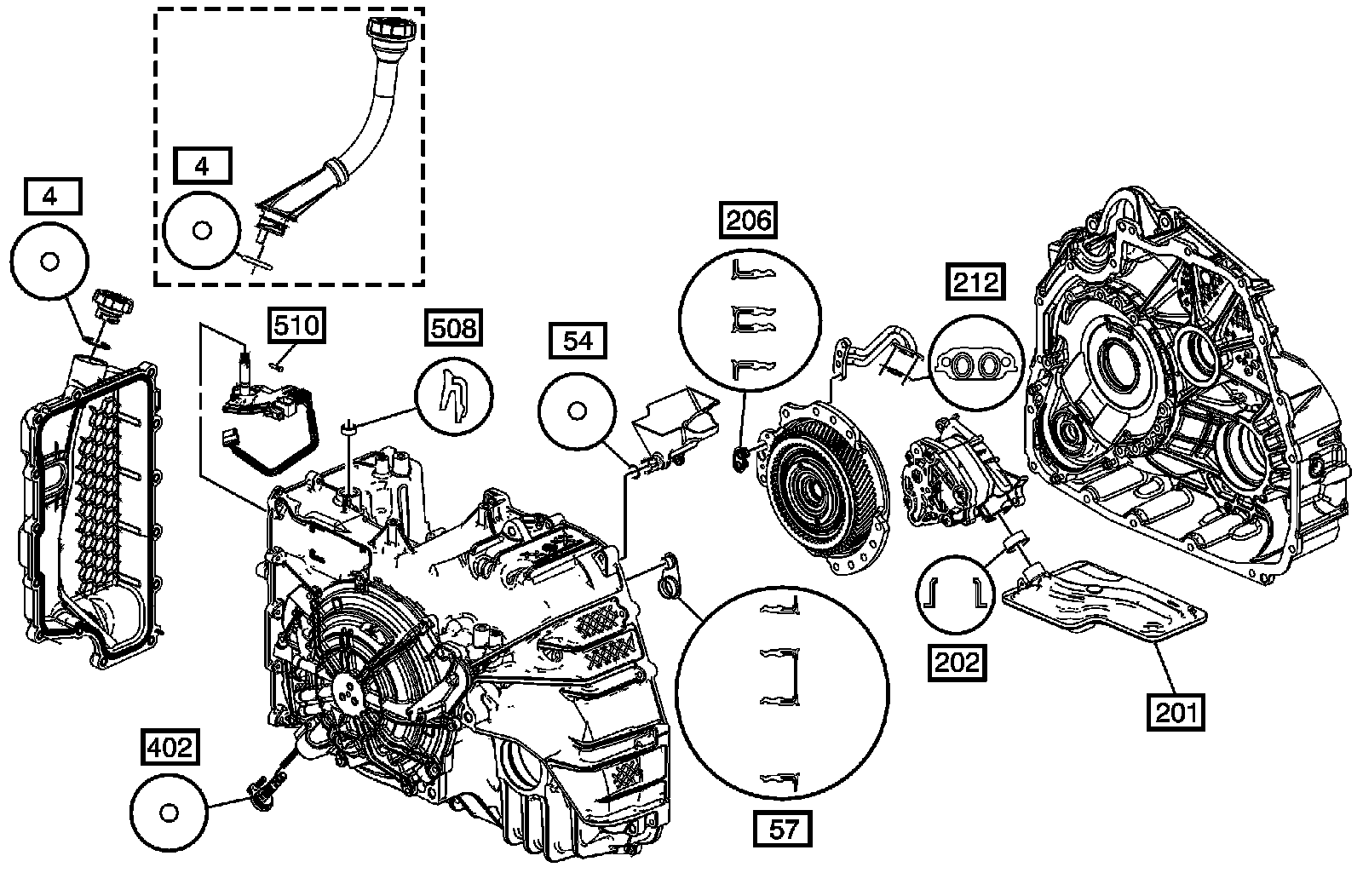 4

4

510

508

54

206

212

402

57

202

201