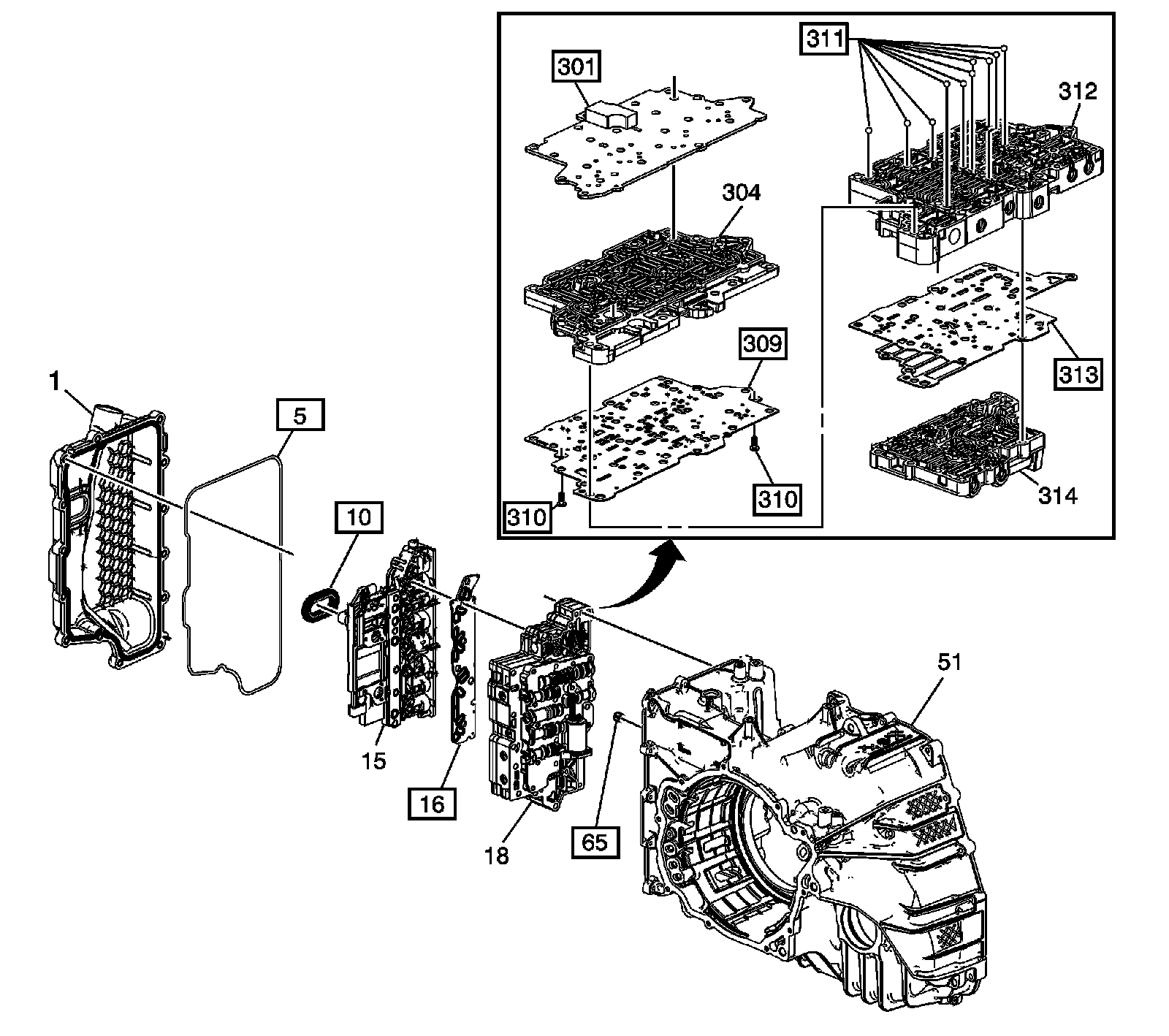 301
311
312
304
309
313
310
310
314
1
5
10
15
16
18
65
51