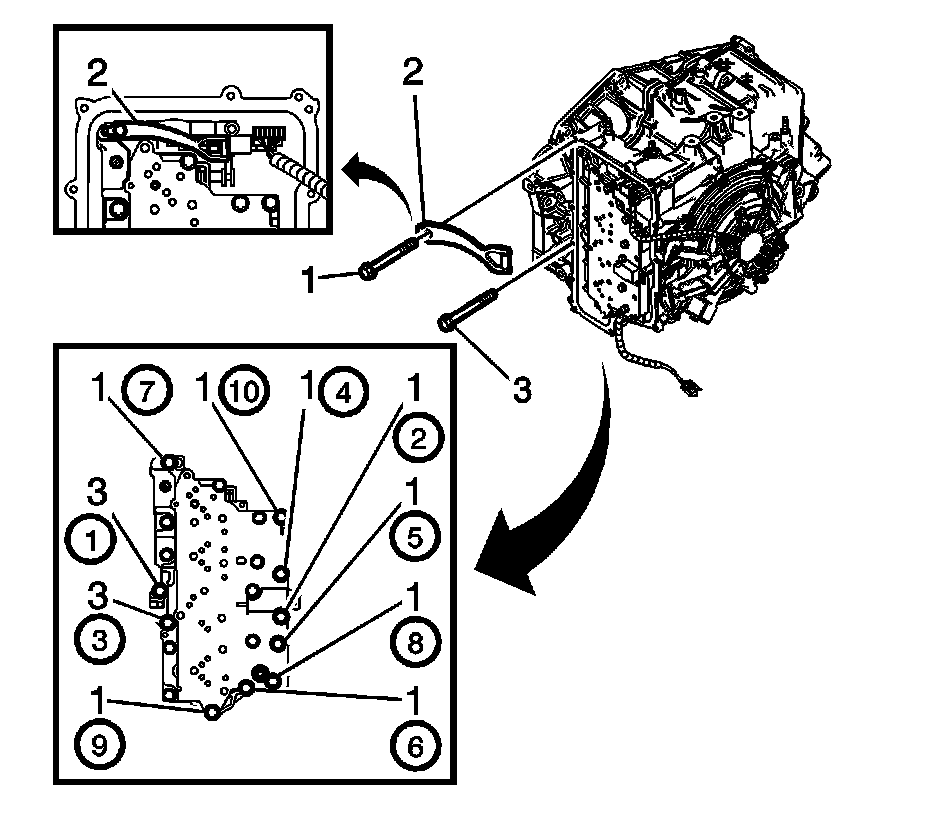 2
2
1
3
1 7
1 10
1 4
1
2
3
1
1
5
3
3
1
8
1
9
1
6