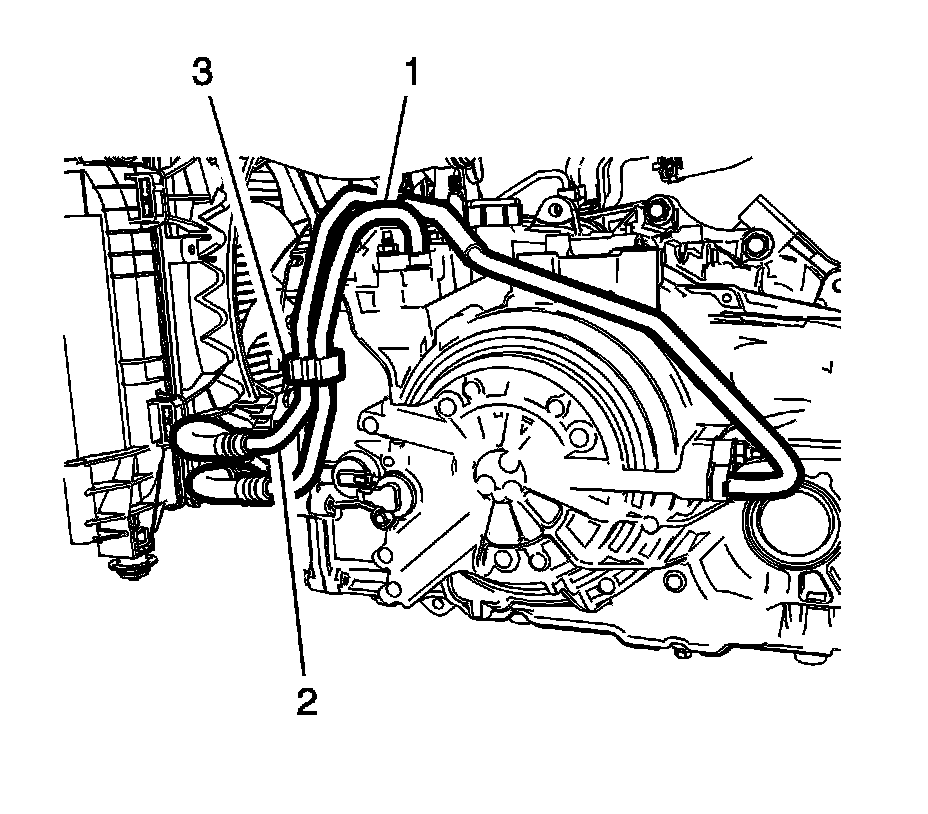 3
1
2