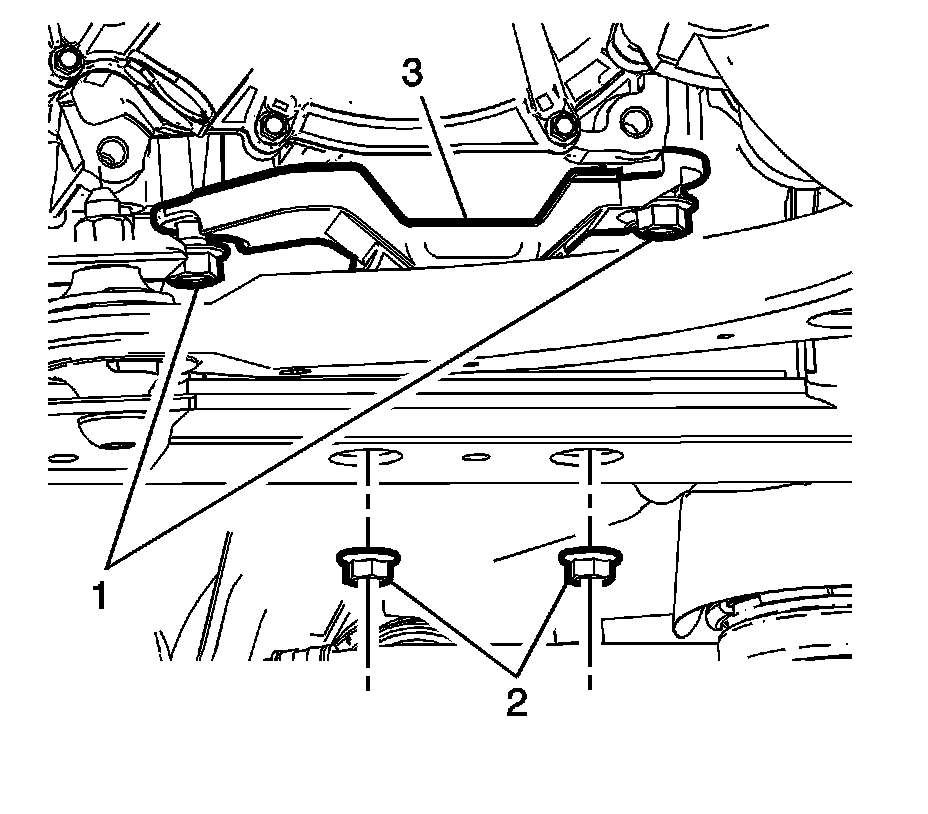 3

1

2