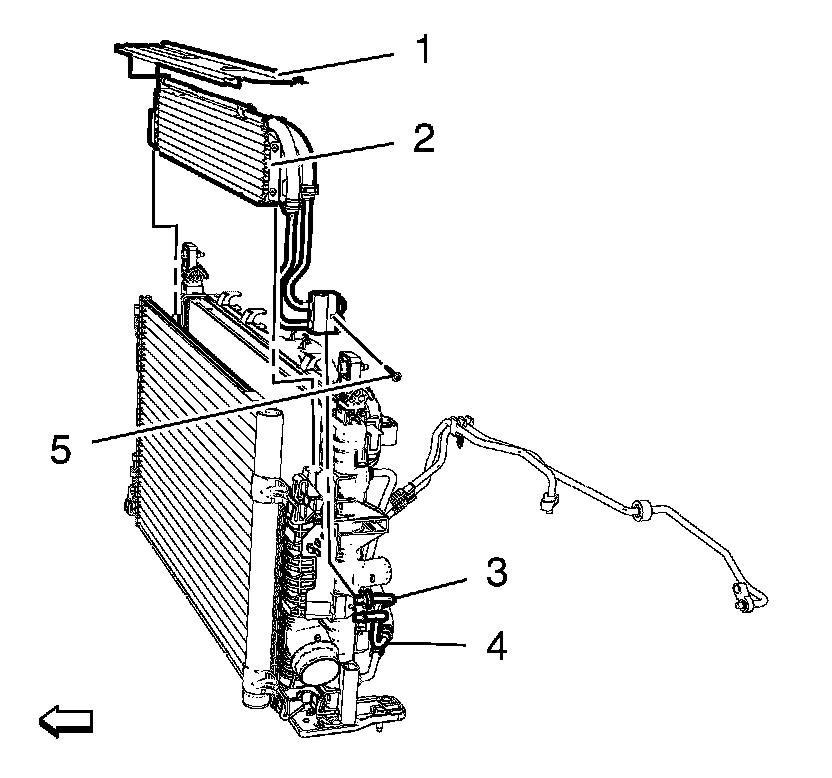 1
2
5
3
4