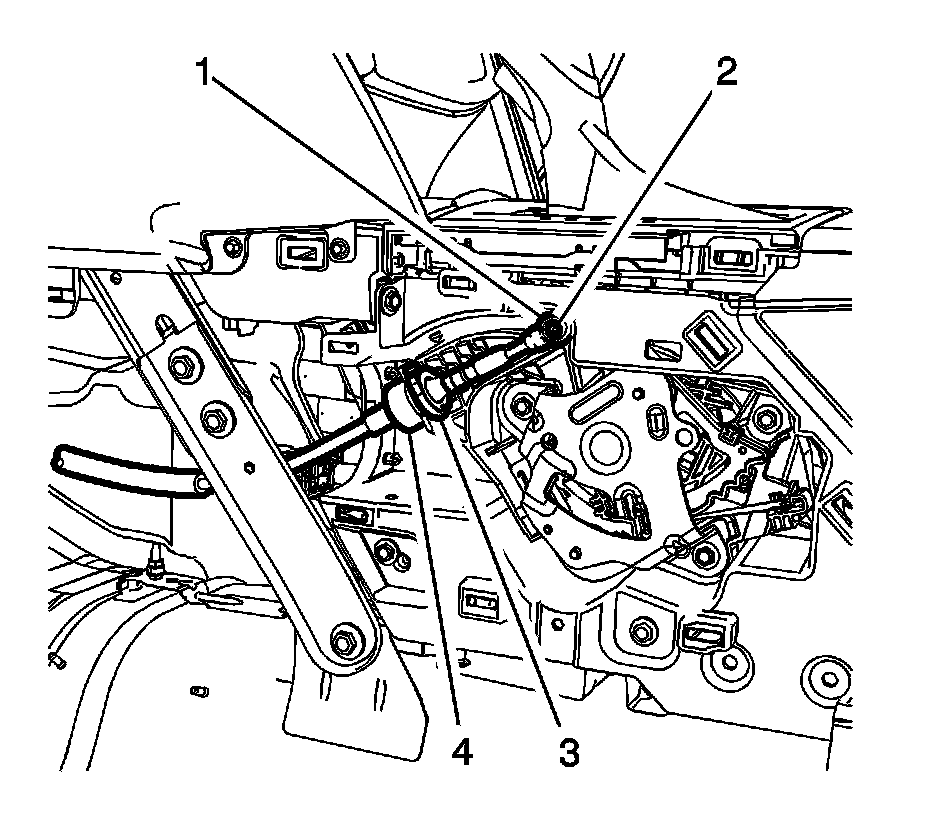 1
2
4
3