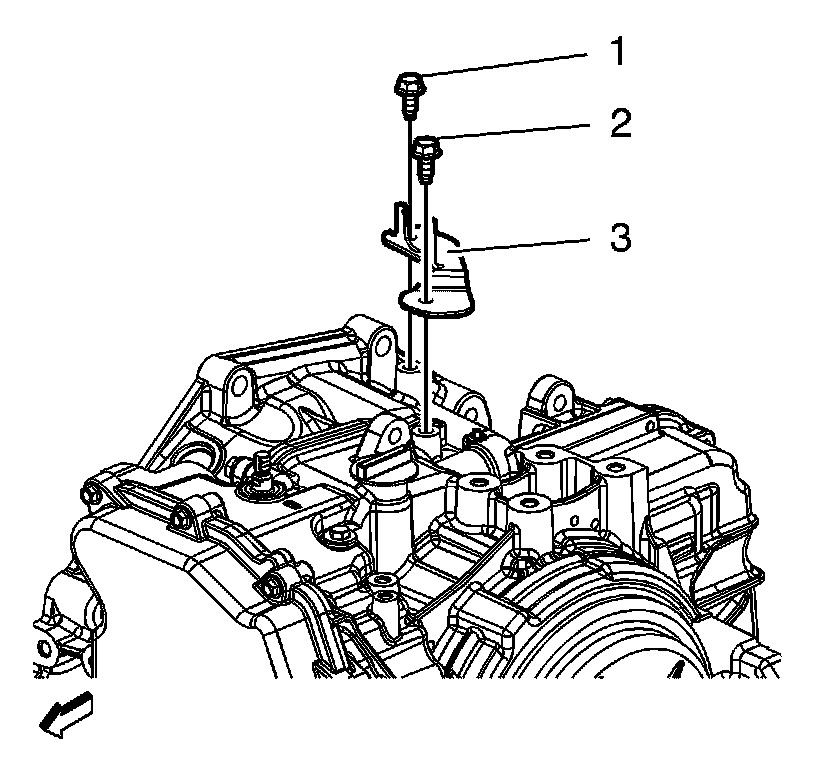 1
2
3