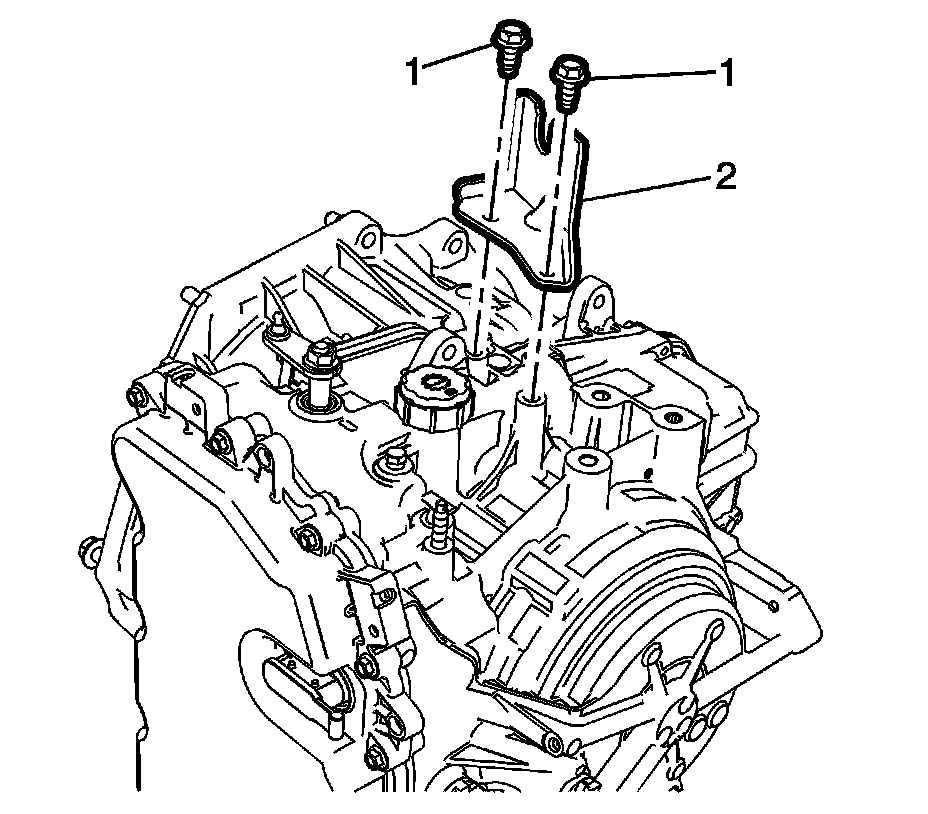 1
1
2