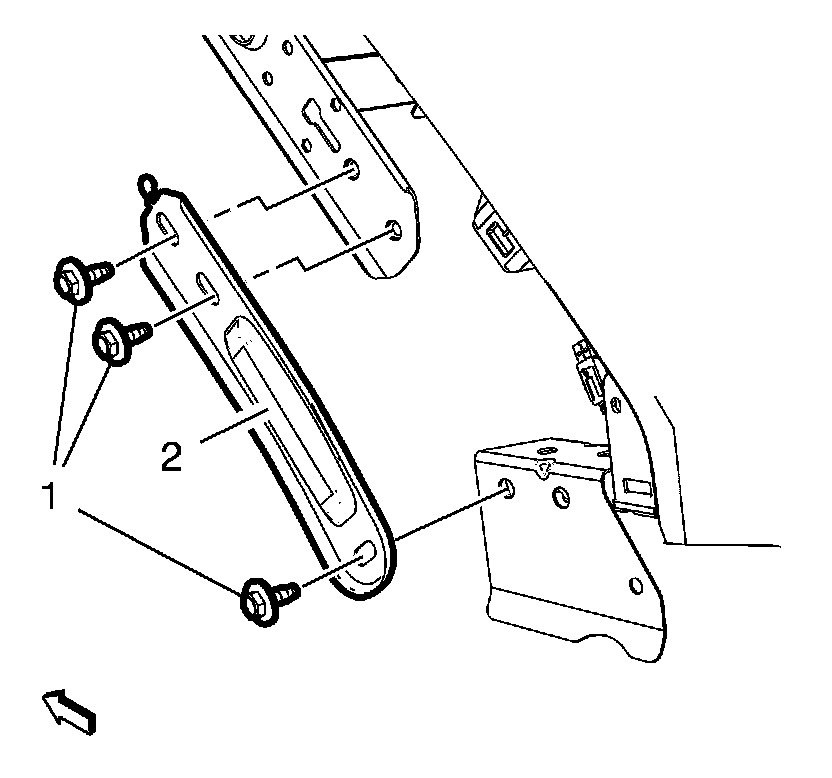 2
1