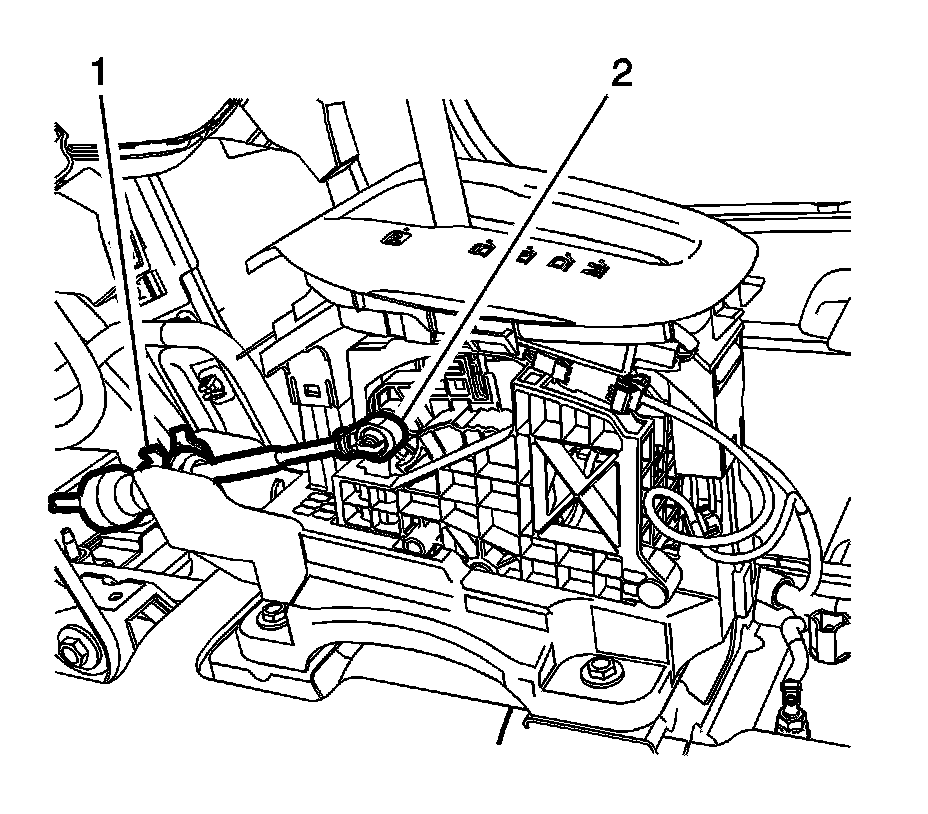 1
2